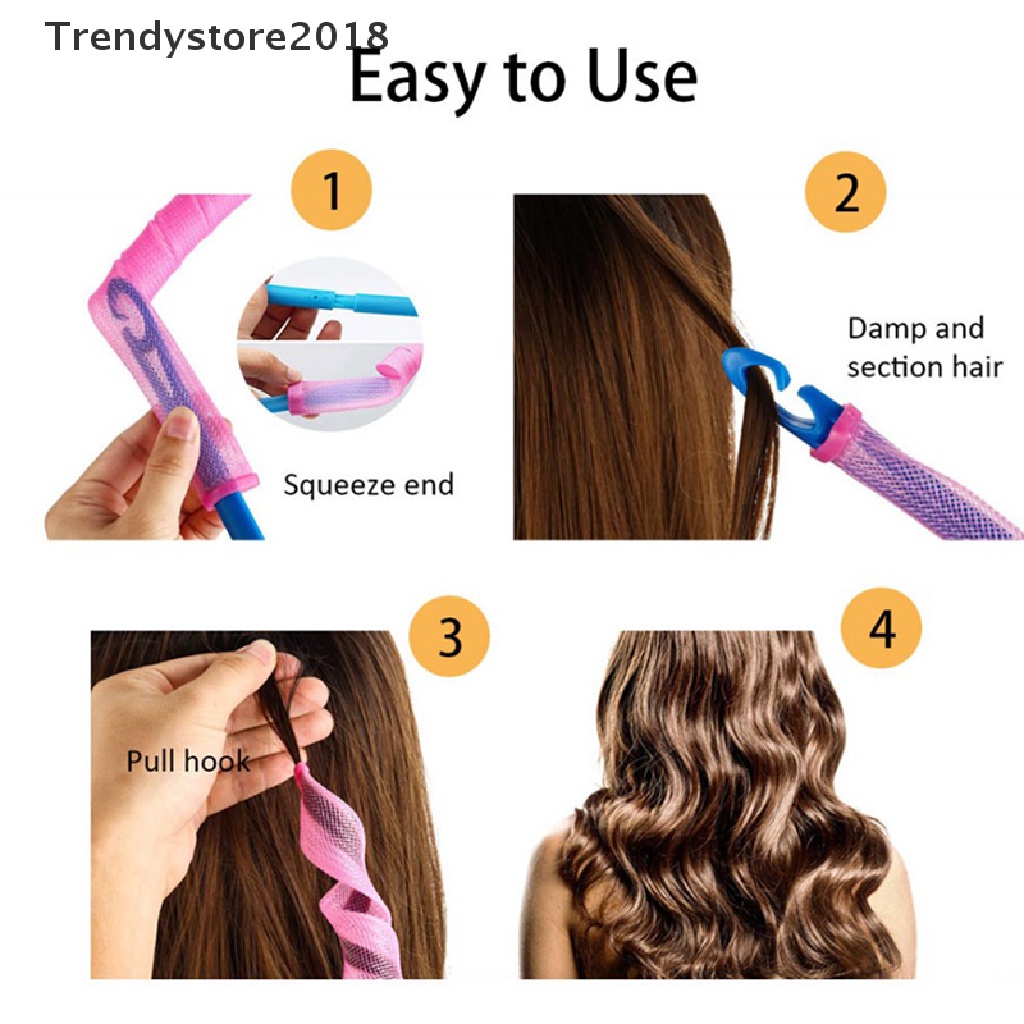 Trendystore2018

Easy to Use

1

Squeeze end

2

Damp and section hair

3

Pull hook

4