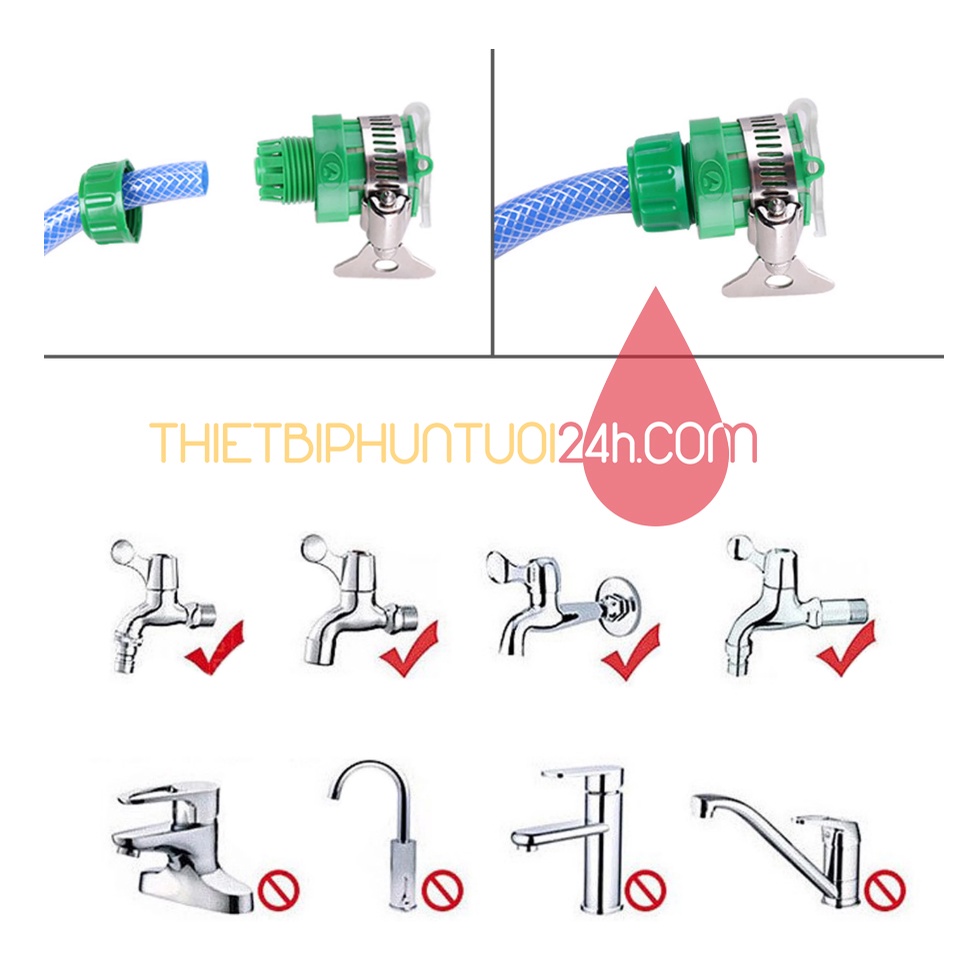 THIETBIPHUNTUOI24h.COM