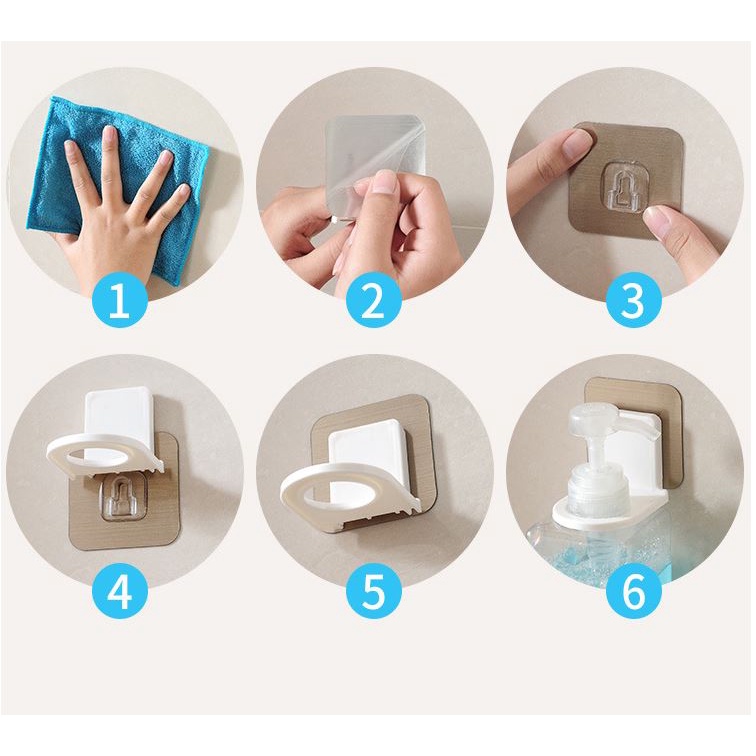 1
2
3
4
5
6