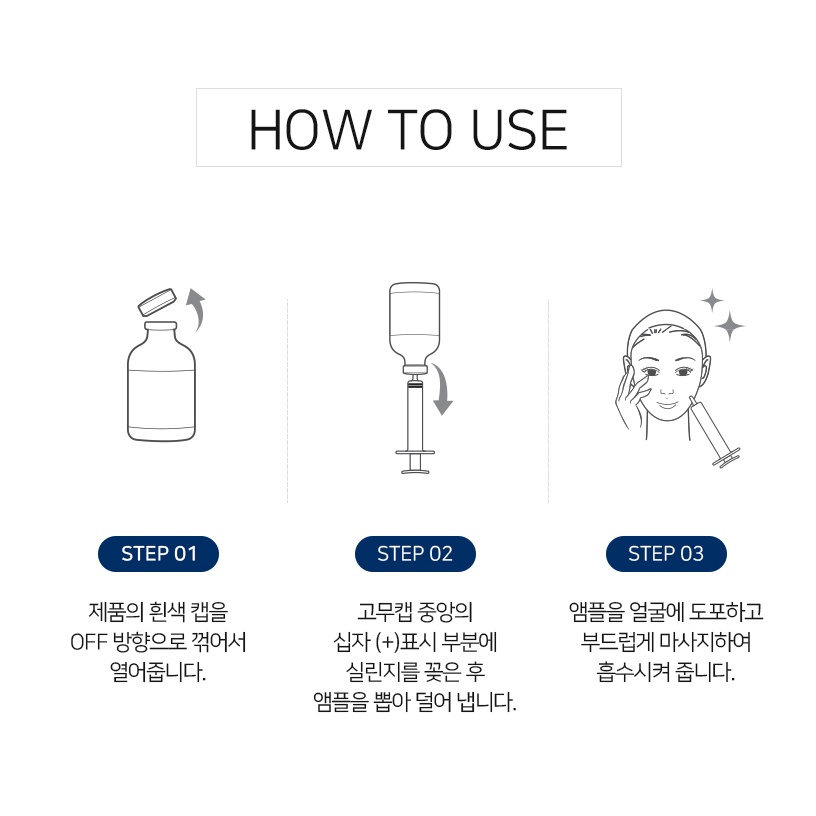 HOW TO USE

STEP 01

제품의 흰색 캡을 OFF 방향으로 꺾어서 열어줍니다.

STEP 02

고무캡 중앙의 십자 (+)표시 부분에 실린지를 꽂은 후 앰플을 뽑아 덜어 냅니다.

STEP 03

앰플을 얼굴에 도포하고 부드럽게 마사지하여 흡수시켜 줍니다.