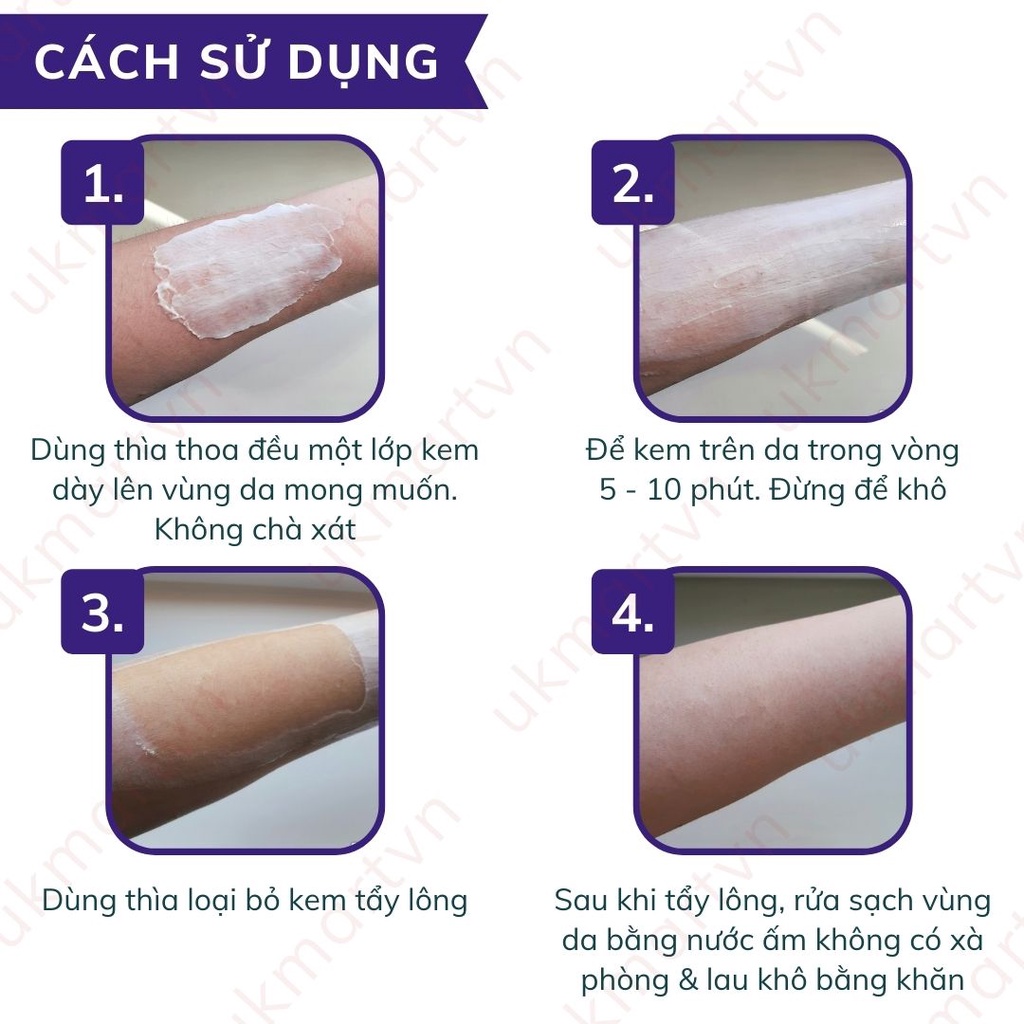 CÁCH SỬ DỤNG

1.

Dùng thìa thoa đều một lớp kem dày lên vùng da mong muốn. Không chà xát

2.

Để kem trên da trong vòng 5 - 10 phút. Đừng để khô

3.

Dùng thìa loại bỏ kem tẩy lông

4.

Sau khi tẩy lông, rửa sạch vùng da bằng nước ấm không có xà phòng & lau khô bằng khăn

ukmartvn