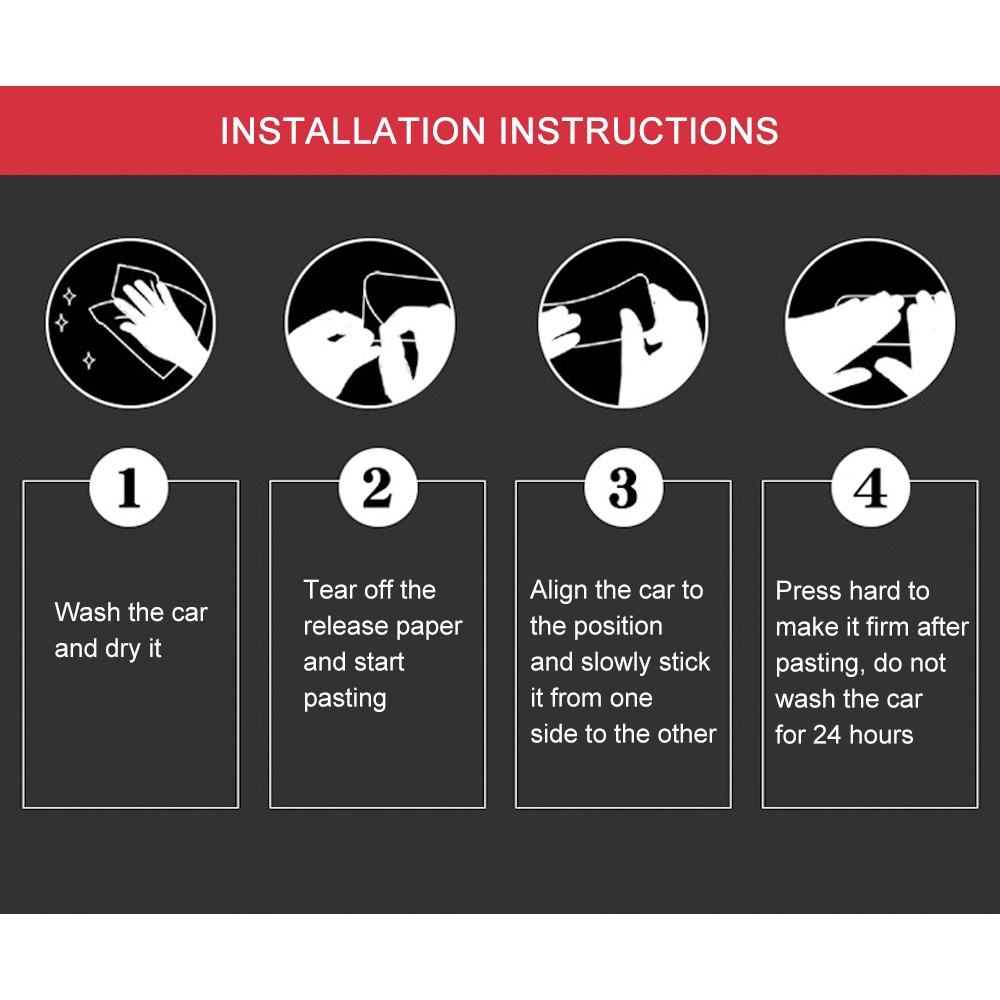 INSTALLATION INSTRUCTIONS

1

Wash the car and dry it

2

Tear off the release paper and start pasting

3

Align the car to the position and slowly stick it from one side to the other

4

Press hard to make it firm after pasting, do not wash the car for 24 hours