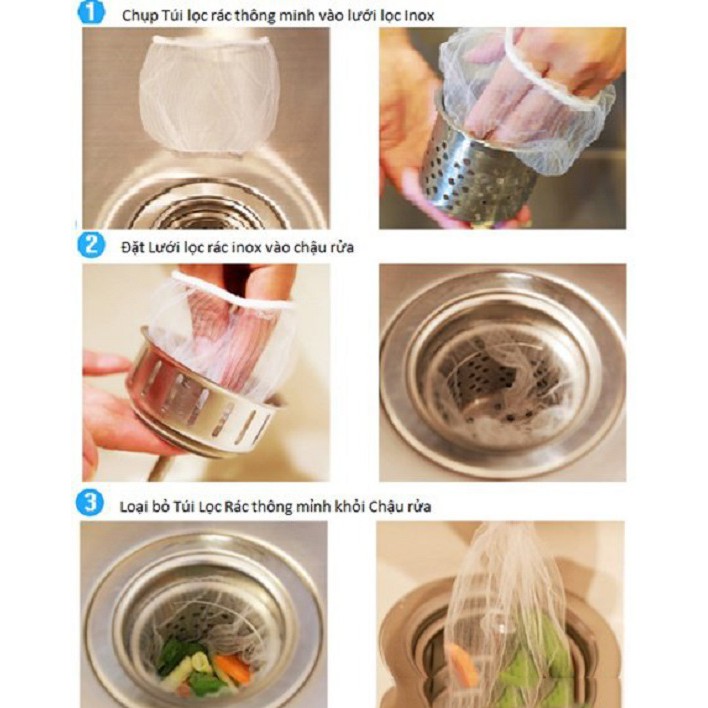 1 Chụp Túi lọc rác thông minh vào lưới lọc Inox

2 Đặt Lưới lọc rác inox vào chậu rửa

3 Loại bỏ Túi Lọc Rác thông minh khỏi Chậu rửa