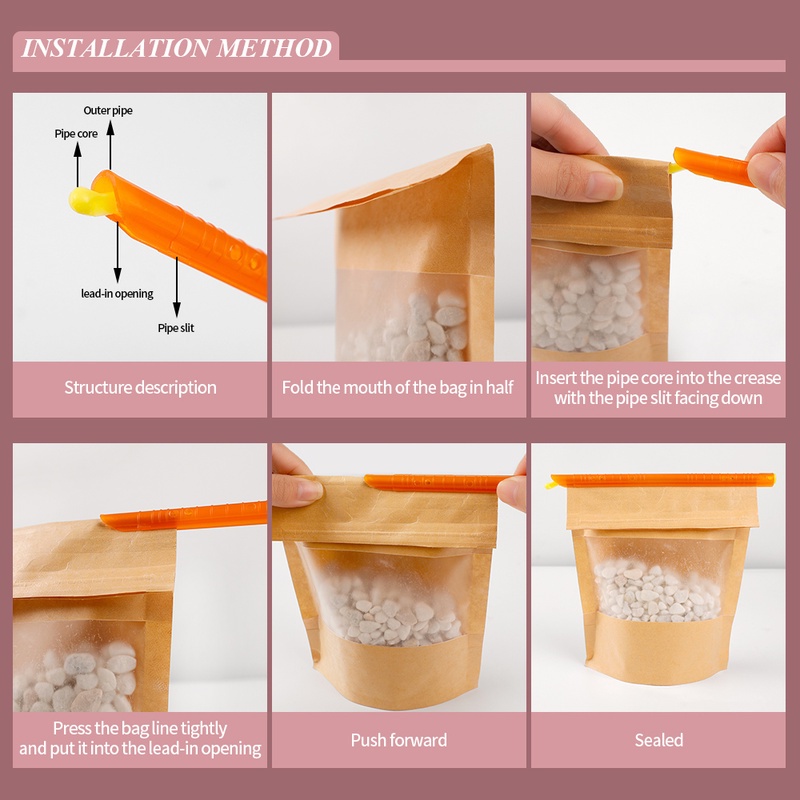 INSTALLATION METHOD

Outer pipe

Pipe core

lead-in opening

Pipe slit

Structure description

Fold the mouth of the bag in half

Insert the pipe core into the crease with the pipe slit facing down

Press the bag line tightly and put it into the lead-in opening

Push forward

Sealed