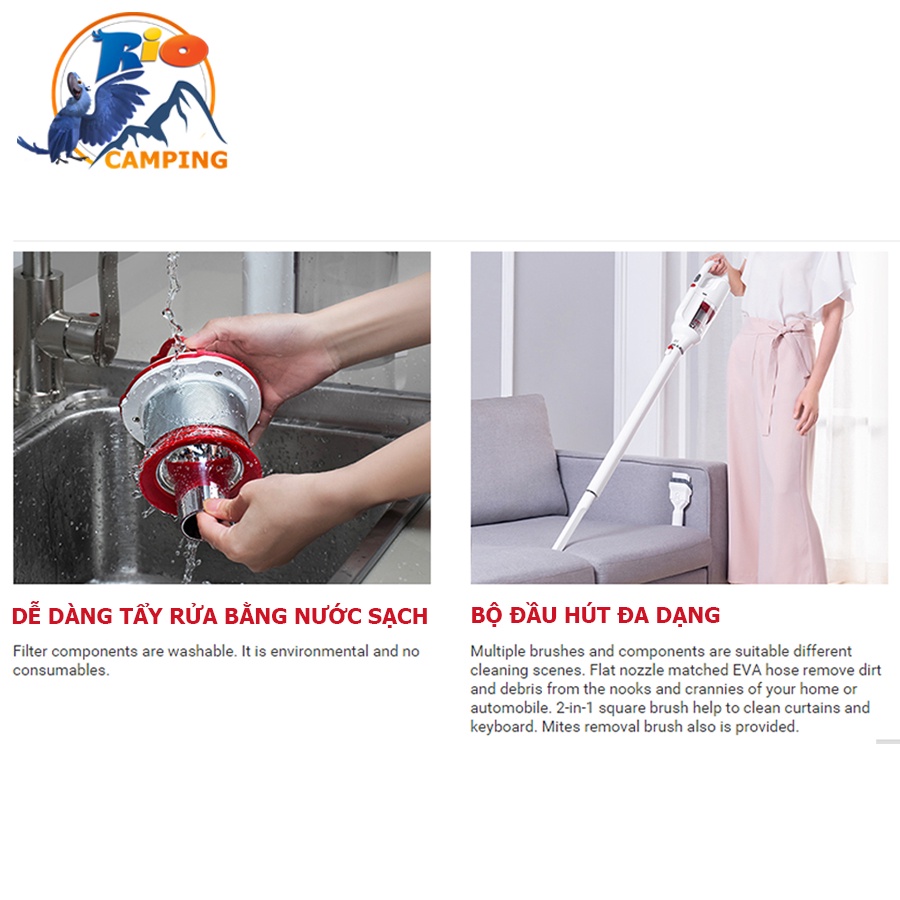 RIO
CAMPING

DỄ DÀNG TẨY RỬA BẰNG NƯỚC SẠCH

Filter components are washable. It is environmental and no consumables.

BỘ ĐẦU HÚT ĐA DẠNG

Multiple brushes and components are suitable different cleaning scenes. Flat nozzle matched EVA hose remove dirt and debris from the nooks and crannies of your home or automobile. 2-in-1 square brush help to clean curtains and keyboard. Mites removal brush also is provided.