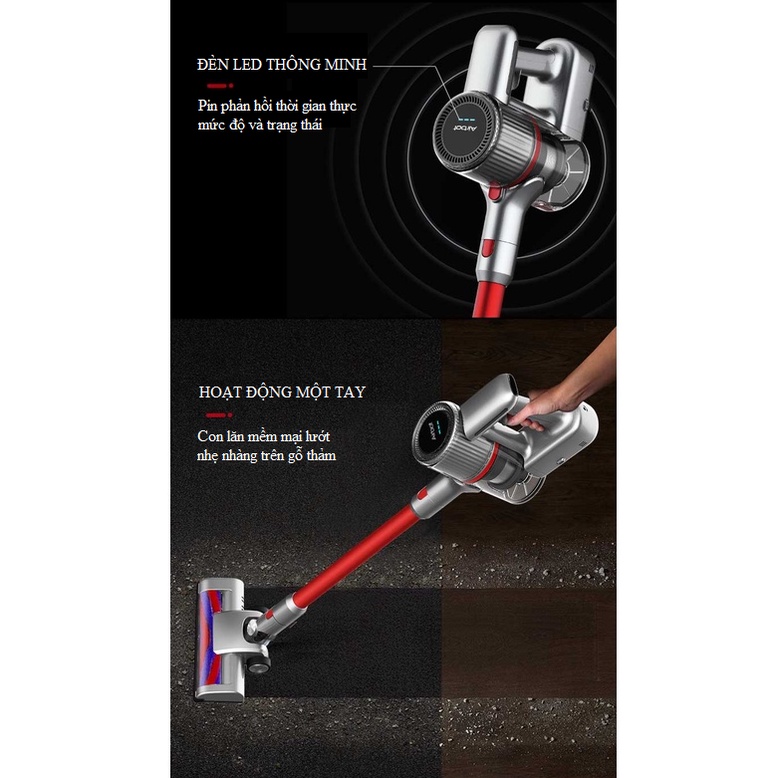 ĐÈN LED THÔNG MINH

Pin phản hồi thời gian thực mức độ và trạng thái

HOẠT ĐỘNG MỘT TAY

Con lăn mềm mại lướt nhẹ nhàng trên gỗ thảm