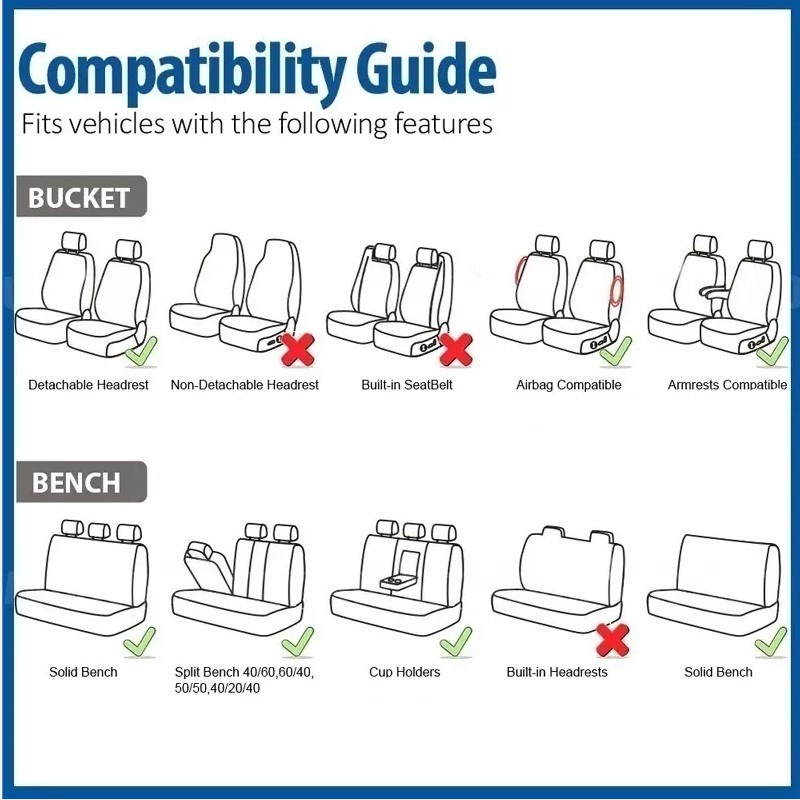 Compatibility Guide

Fits vehicles with the following features

BUCKET

Detachable Headrest

Non-Detachable Headrest

Built-in SeatBelt

Airbag Compatible

Armrests Compatible

BENCH

Solid Bench

Split Bench 40/60,60/40, 50/50,40/20/40

Cup Holders

Built-in Headrests

Solid Bench