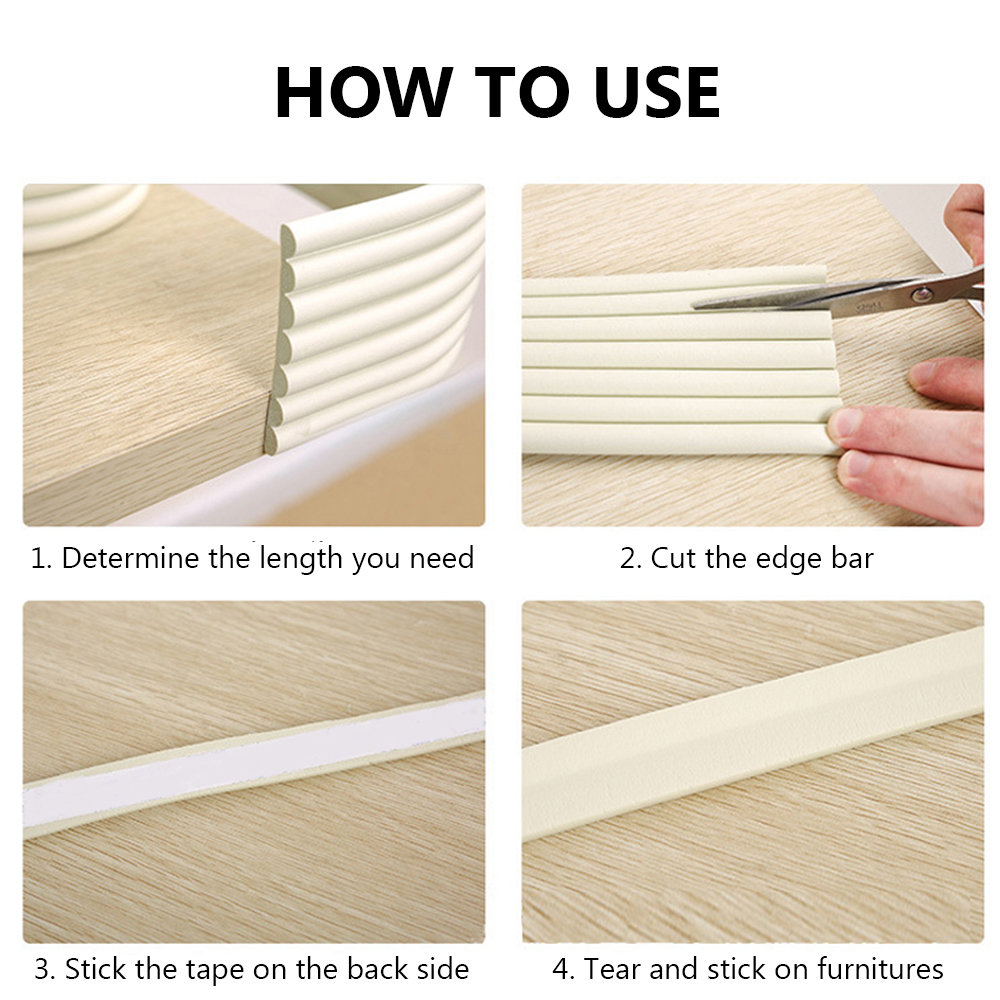 HOW TO USE

1. Determine the length you need

2. Cut the edge bar

3. Stick the tape on the back side

4. Tear and stick on furnitures