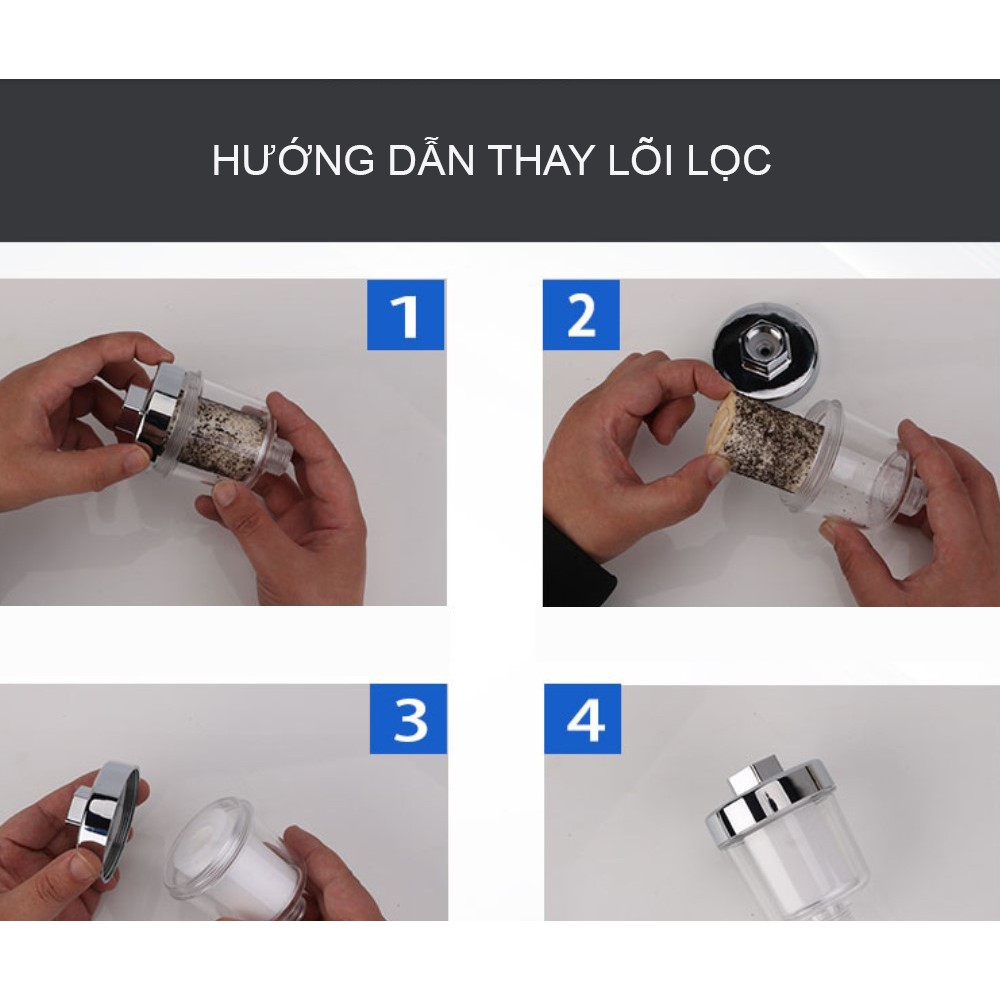 HƯỚNG DẪN THAY LÕI LỌC

1

2

3

4