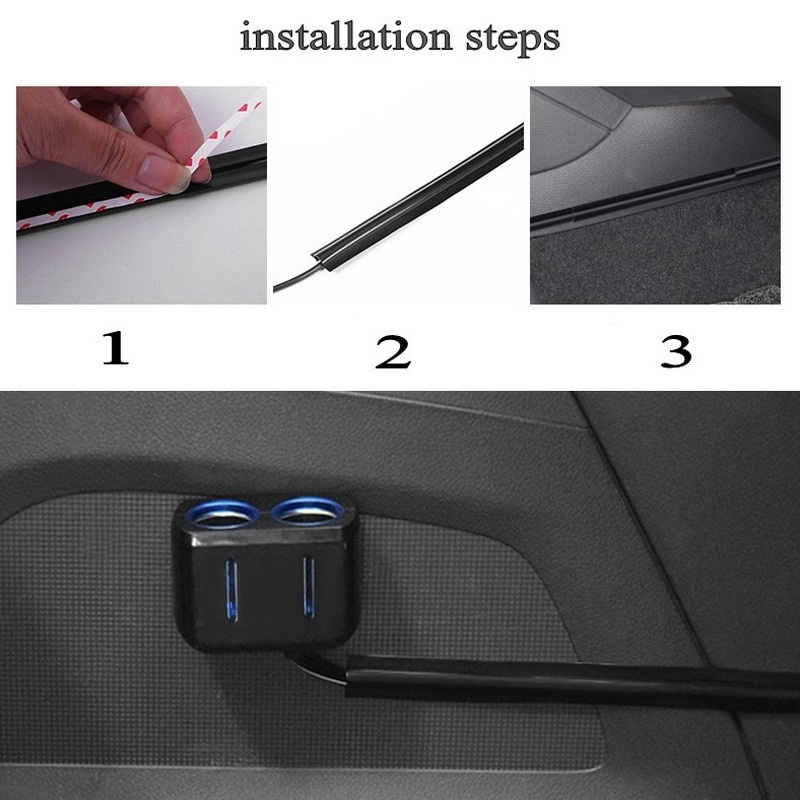 installation steps

1

2

3