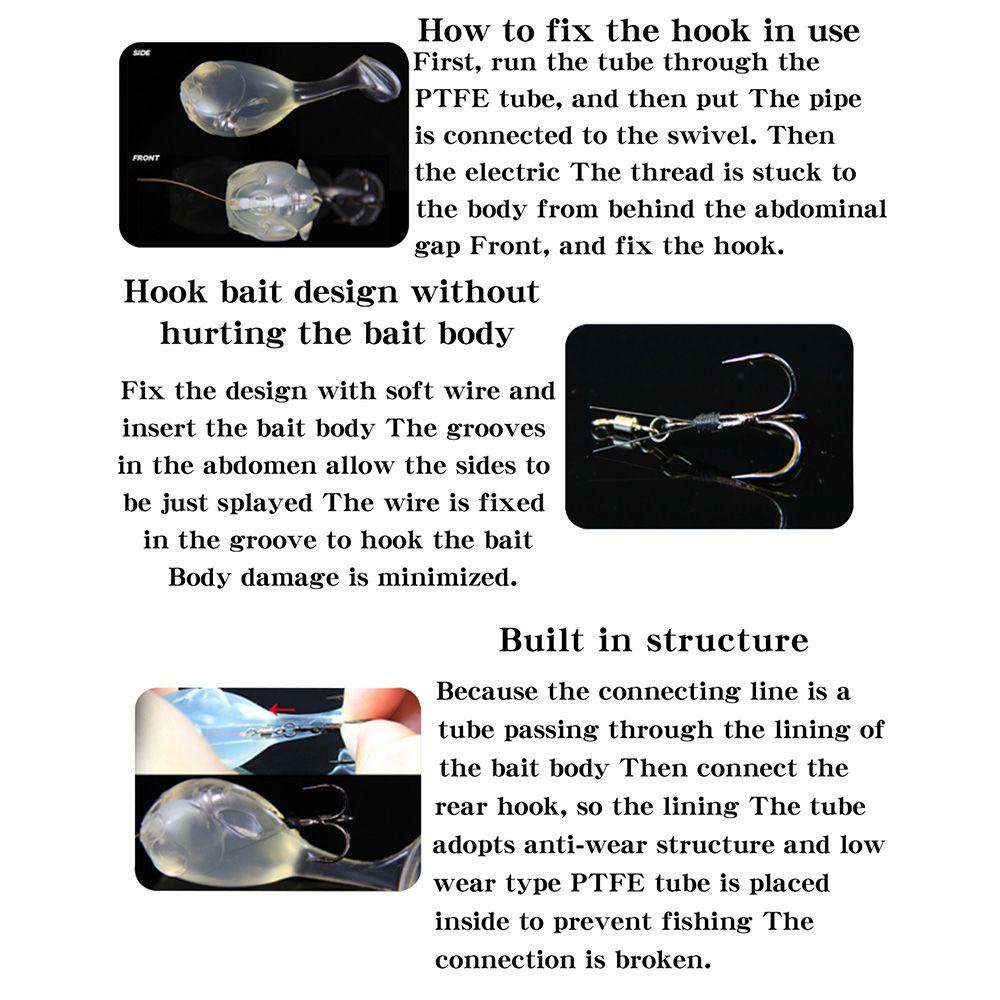 How to fix the hook in use

SIDE

FRONT

First, run the tube through the PTFE tube, and then put The pipe is connected to the swivel. Then the electric The thread is stuck to the body from behind the abdominal gap Front, and fix the hook.

Hook bait design without hurting the bait body

Fix the design with soft wire and insert the bait body The grooves in the abdomen allow the sides to be just splayed The wire is fixed in the groove to hook the bait Body damage is minimized.

Built in structure

Because the connecting line is a tube passing through the lining of the bait body Then connect the rear hook, so the lining The tube adopts anti-wear structure and low wear type PTFE tube is placed inside to prevent fishing The connection is broken.