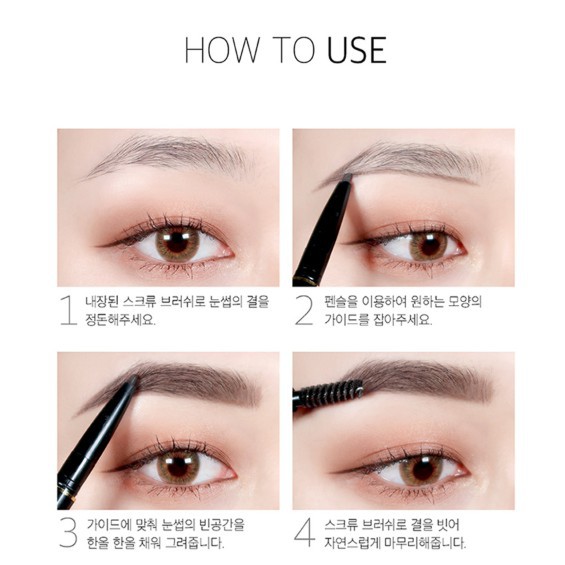 HOW TO USE

1 내장된 스크류 브러쉬로 눈썹의 결을 정돈해주세요.

2 펜슬을 이용하여 원하는 모양의 가이드를 잡아주세요.

3 가이드에 맞춰 눈썹의 빈공간을 한올 한올 채워 그려줍니다.

4 스크류 브러쉬로 결을 빗어 자연스럽게 마무리해줍니다.