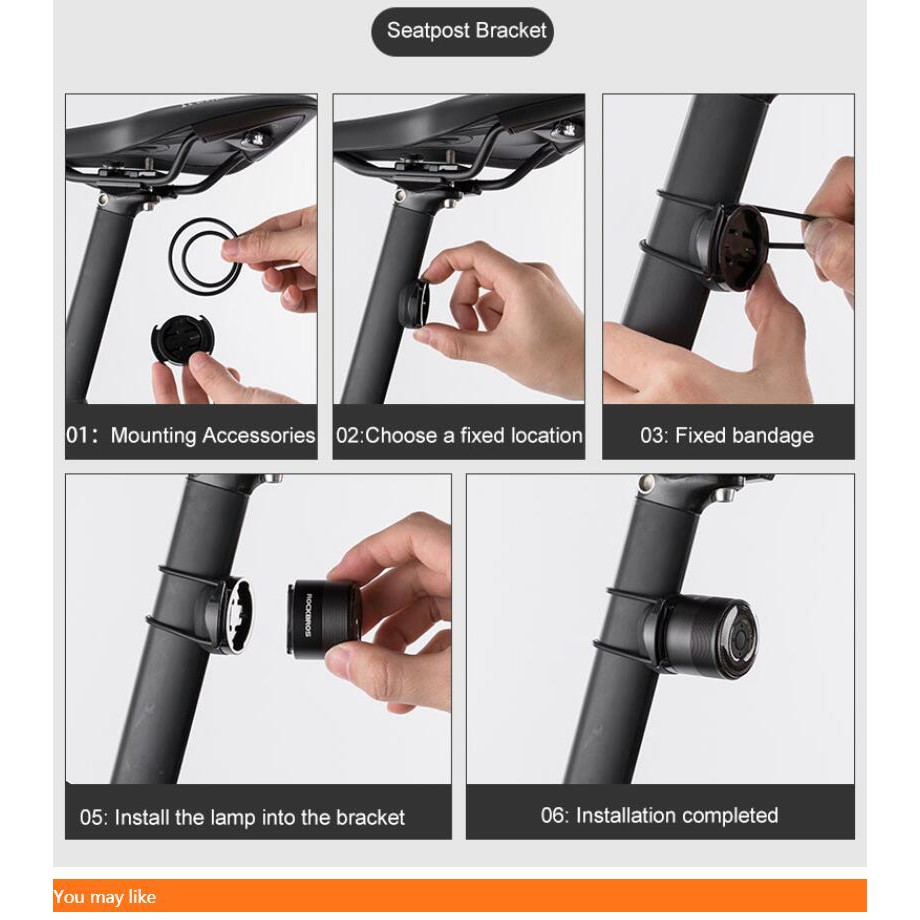 Seatpost Bracket

01: Mounting Accessories

02:Choose a fixed location

03: Fixed bandage

ROCKBROS

05: Install the lamp into the bracket

06: Installation completed

You may like