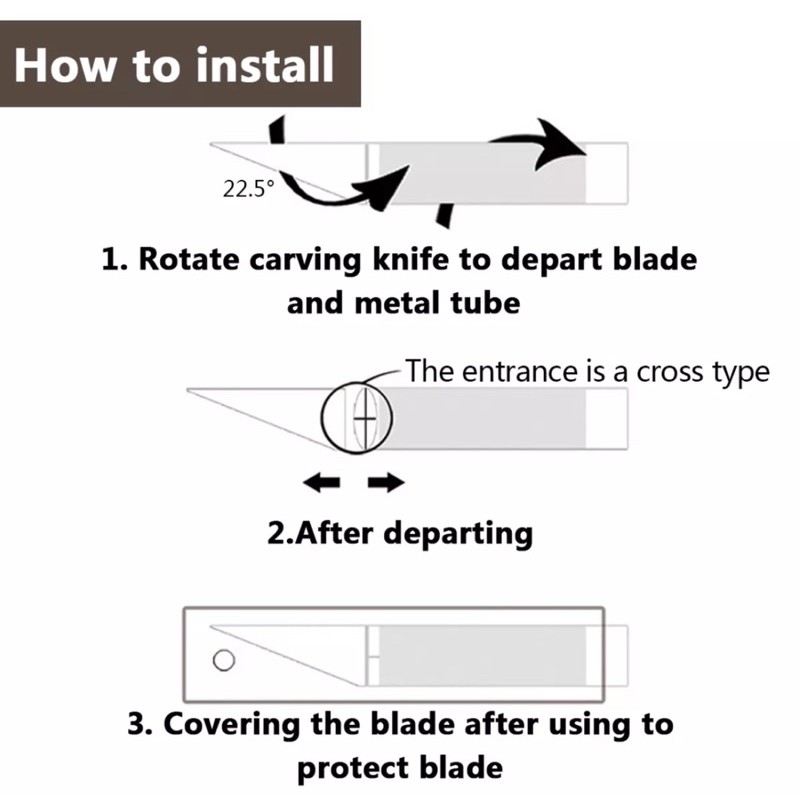 How to install

22.5°

1. Rotate carving knife to depart blade and metal tube

The entrance is a cross type

2.After departing

3. Covering the blade after using to protect blade