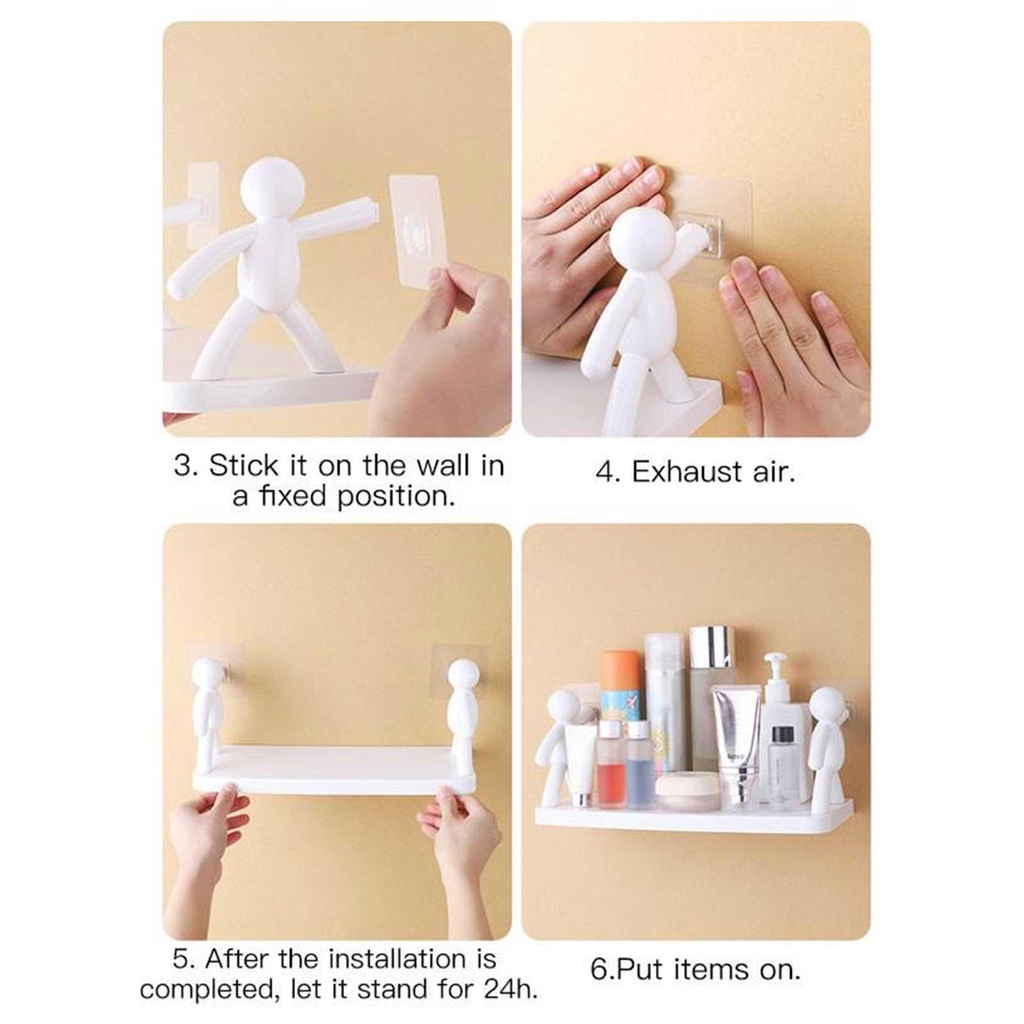 3. Stick it on the wall in a fixed position.

4. Exhaust air.

5. After the installation is completed, let it stand for 24h.

6.Put items on.