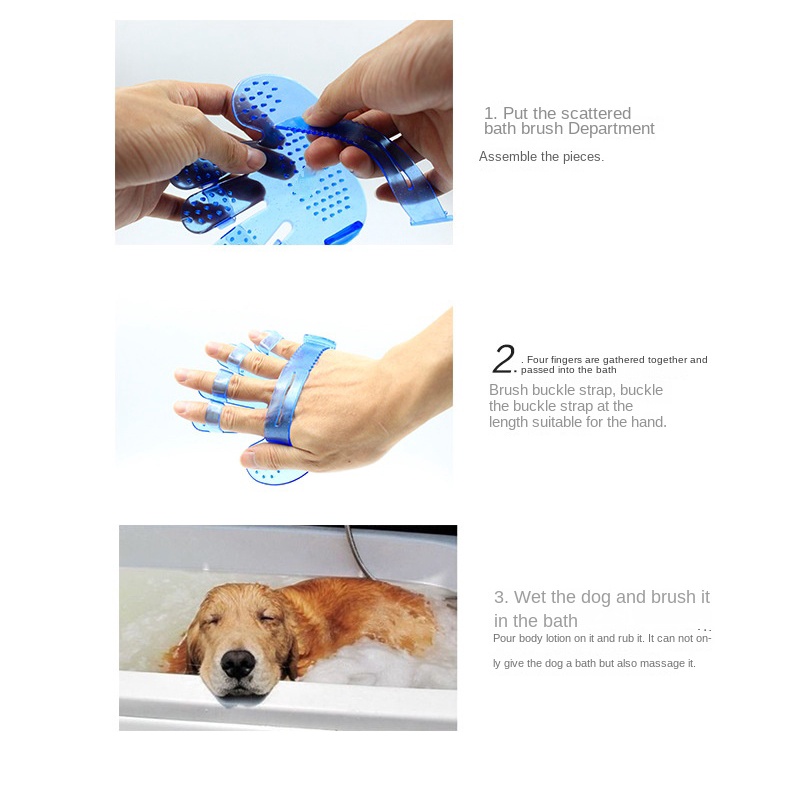 1. Put the scattered bath brush Department

Assemble the pieces.

2. Four fingers are gathered together and passed into the bath

Brush buckle strap, buckle the buckle strap at the length suitable for the hand.

3. Wet the dog and brush it in the bath

Pour body lotion on it and rub it. It can not only give the dog a bath but also massage it.