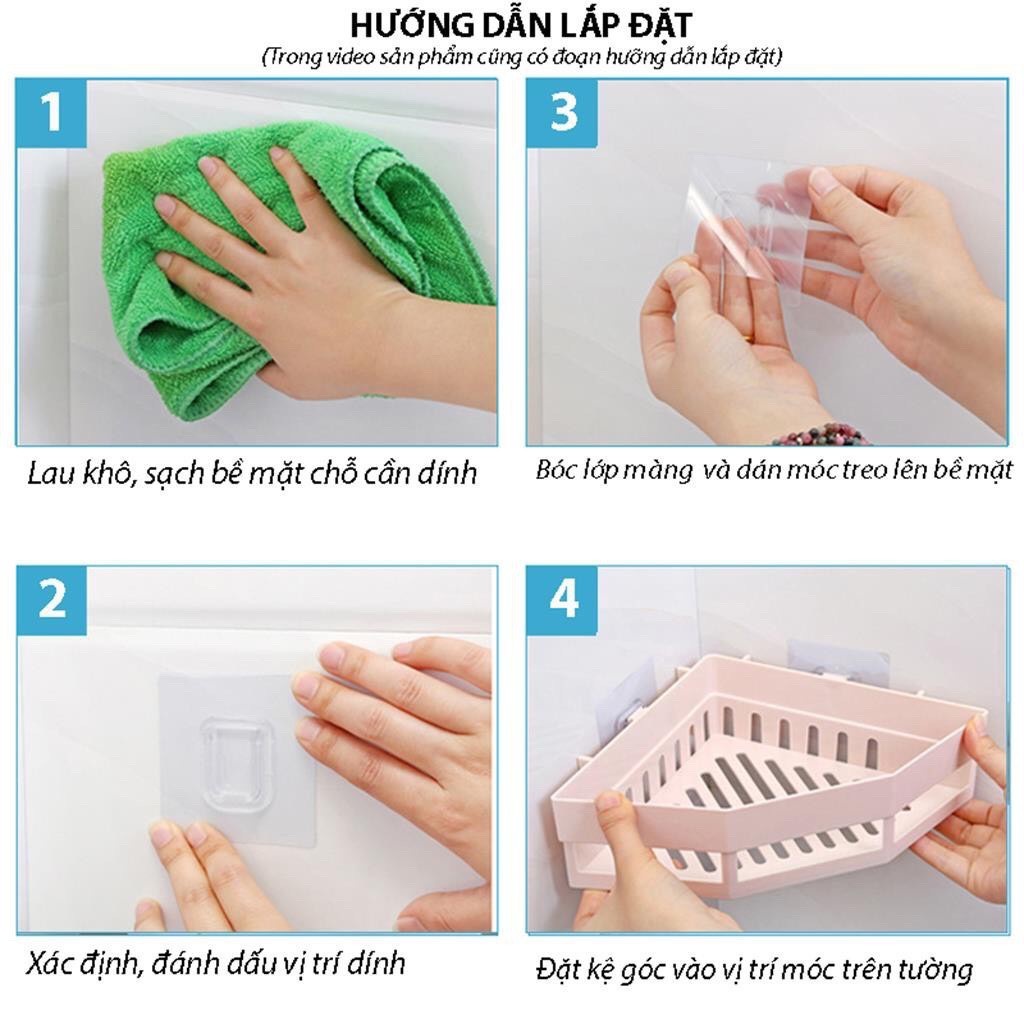 HƯỚNG DẪN LẮP ĐẶT
(Trong video sản phẩm cũng có đoạn hướng dẫn lắp đặt)

1

Lau khô, sạch bề mặt chỗ cần dính

3

Bóc lớp màng và dán móc treo lên bề mặt

2

Xác định, đánh dấu vị trí dính

4

Đặt kệ góc vào vị trí móc trên tường