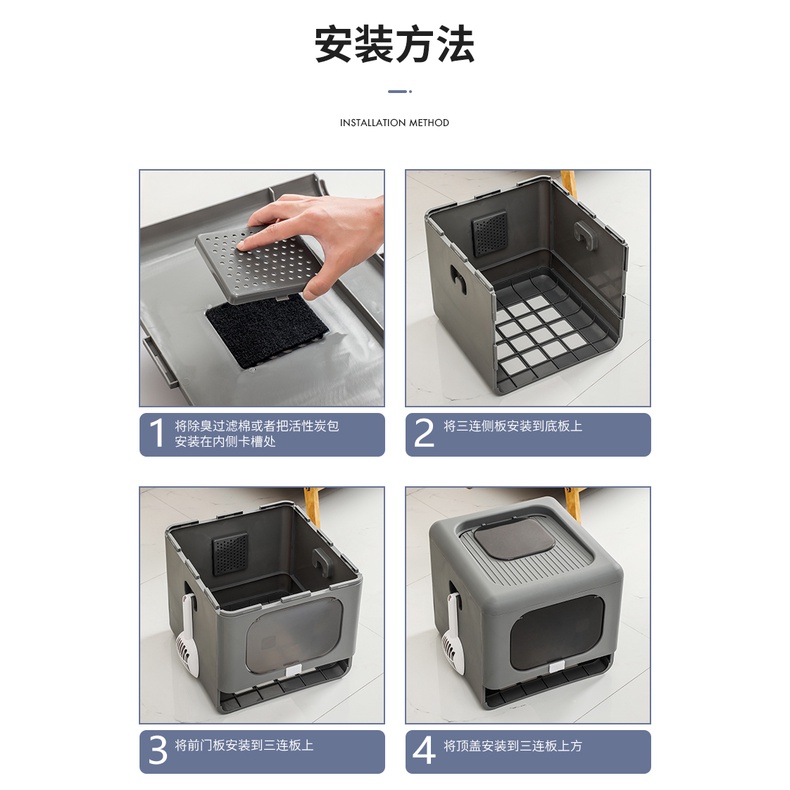 安装方法

INSTALLATION METHOD

1 将除臭过滤棉或者把活性炭包安装在内侧卡槽处

2 将三连侧板安装到底板上

3 将前门板安装到三连板上

4 将顶盖安装到三连板上方