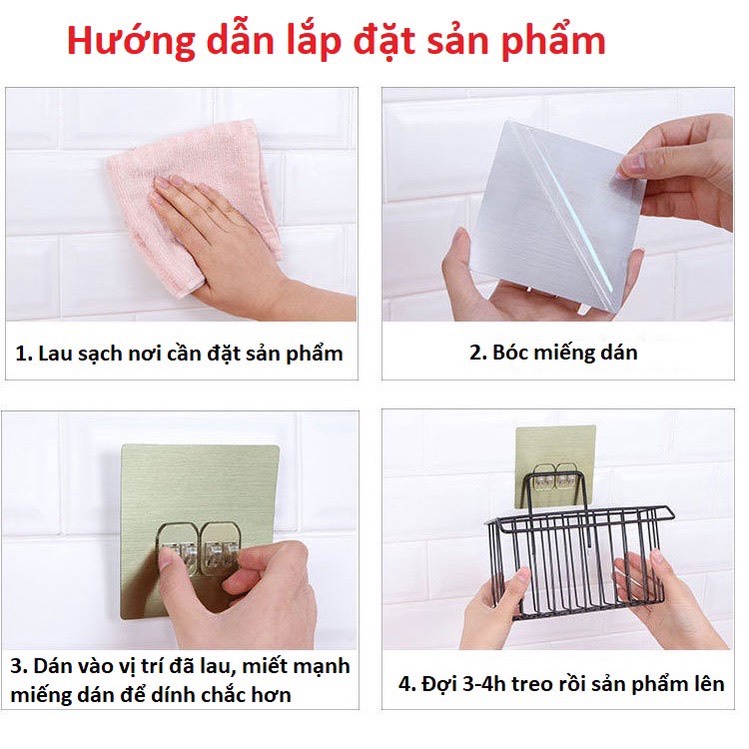 Hướng dẫn lắp đặt sản phẩm

1. Lau sạch nơi cần đặt sản phẩm

2. Bóc miếng dán

3. Dán vào vị trí đã lau, miết mạnh miếng dán để dính chắc hơn

4. Đợi 3-4h treo rồi sản phẩm lên