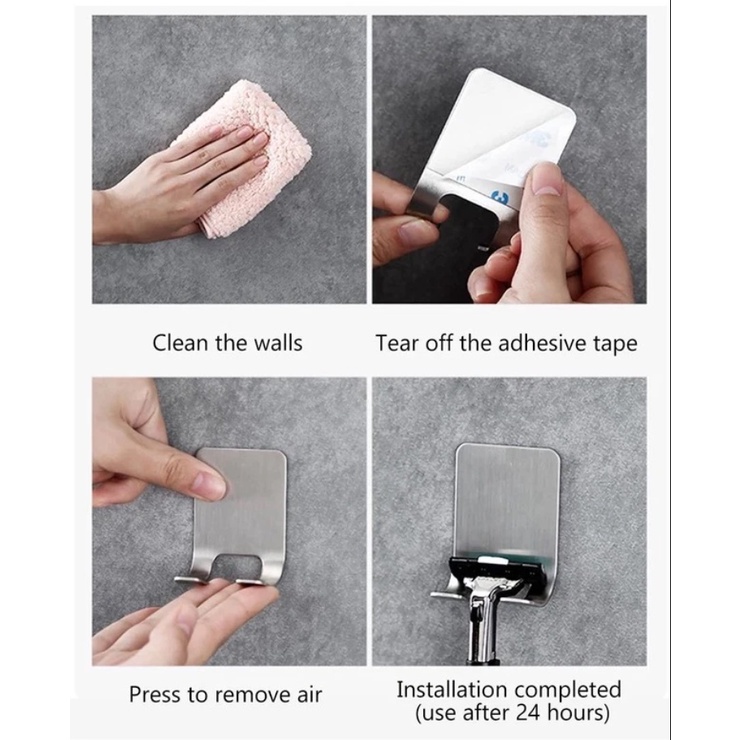 Clean the walls

Tear off the adhesive tape

Press to remove air

Installation completed
(use after 24 hours)