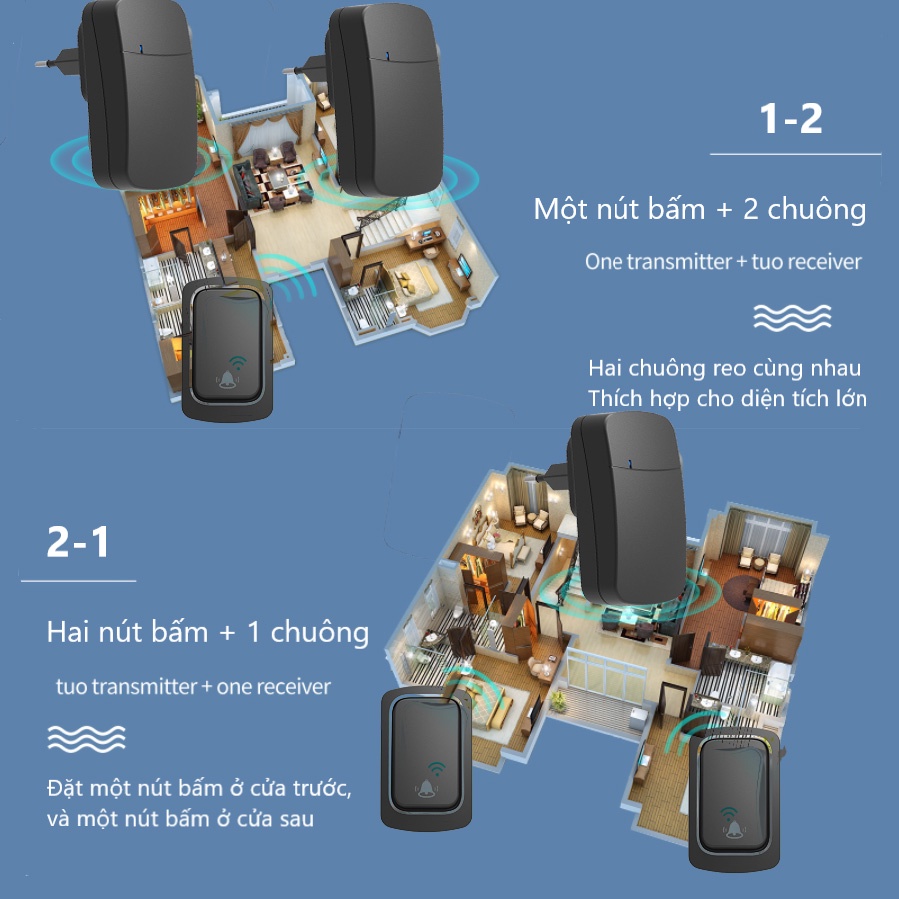 1-2

Một nút bấm + 2 chuông

One transmitter + tuo receiver

Hai chuông reo cùng nhau
Thích hợp cho diện tích lớn

2-1

Hai nút bấm + 1 chuông

tuo transmitter + one receiver

Đặt một nút bấm ở cửa trước,
và một nút bấm ở cửa sau