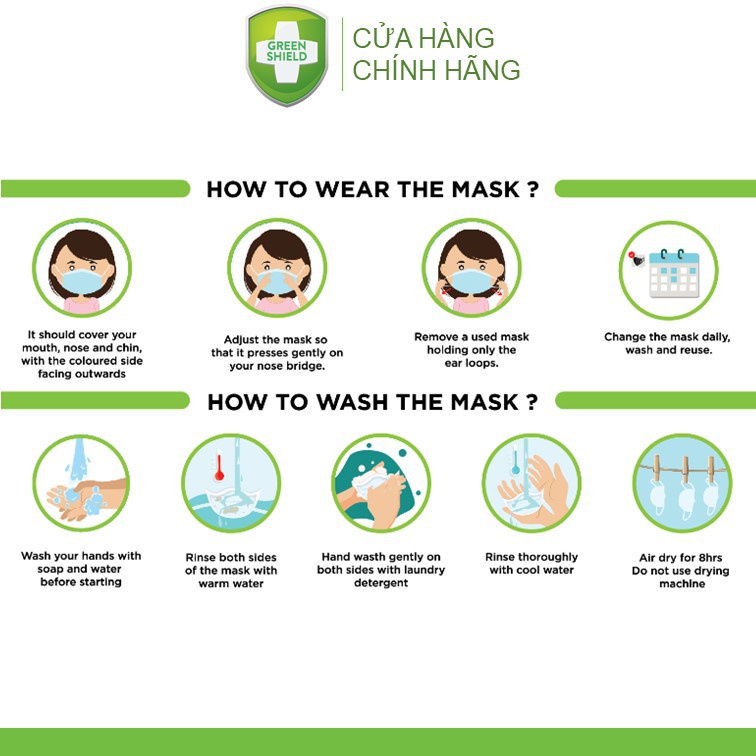 GREEN SHIELD

CỬA HÀNG CHÍNH HÃNG

HOW TO WEAR THE MASK ?

It should cover your mouth, nose and chin, with the coloured side facing outwards

Adjust the mask so that it presses gently on your nose bridge.

Remove a used mask holding only the ear loops.

Change the mask daily, wash and reuse.

HOW TO WASH THE MASK ?

Wash your hands with soap and water before starting

Rinse both sides of the mask with warm water

Hand wasth gently on both sides with laundry detergent

Rinse thoroughly with cool water

Air dry for 8hrs Do not use drying machine