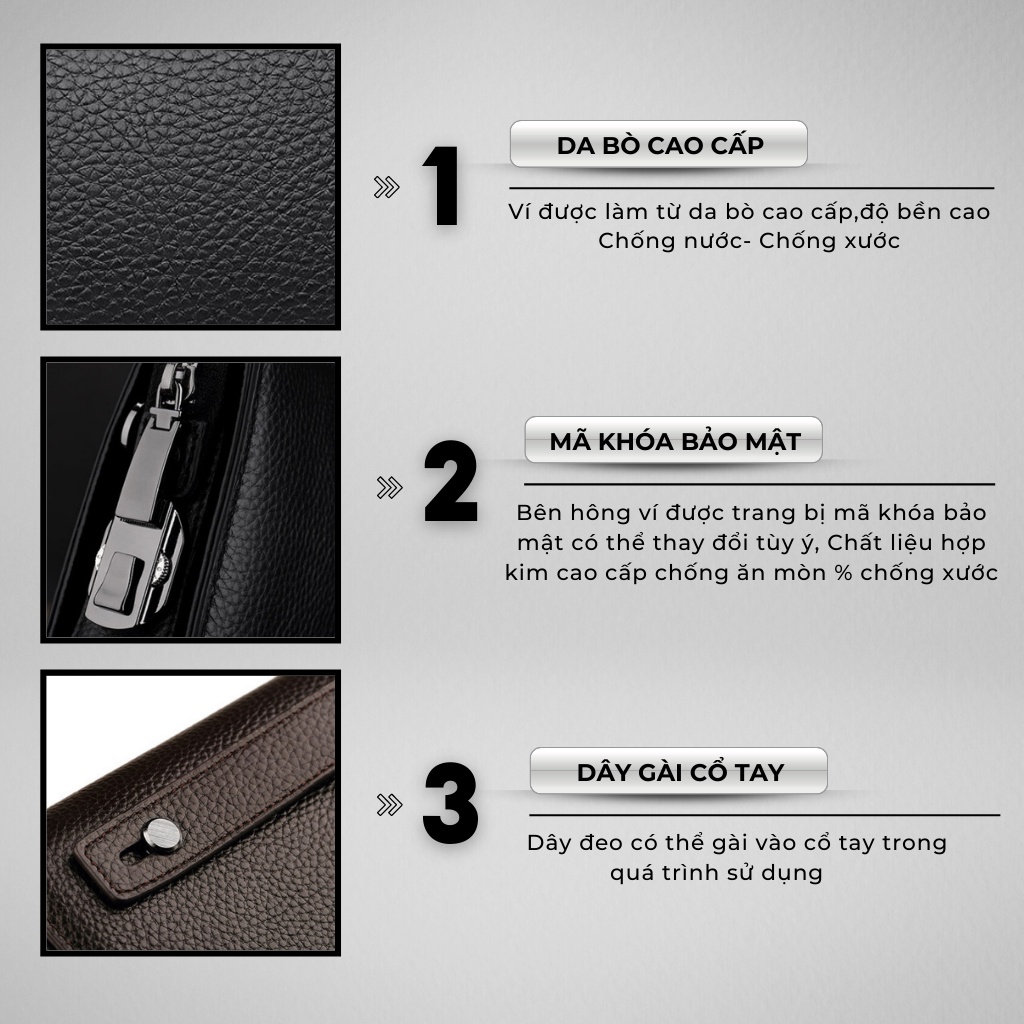 1

DA BÒ CAO CẤP

Ví được làm từ da bò cao cấp,độ bền cao Chống nước- Chống xước

2

MÃ KHÓA BẢO MẬT

Bên hông ví được trang bị mã khóa bảo mật có thể thay đổi tùy ý, Chất liệu hợp kim cao cấp chống ăn mòn % chống xước

3

DÂY GÀI CỔ TAY

Dây đeo có thể gài vào cổ tay trong quá trình sử dụng