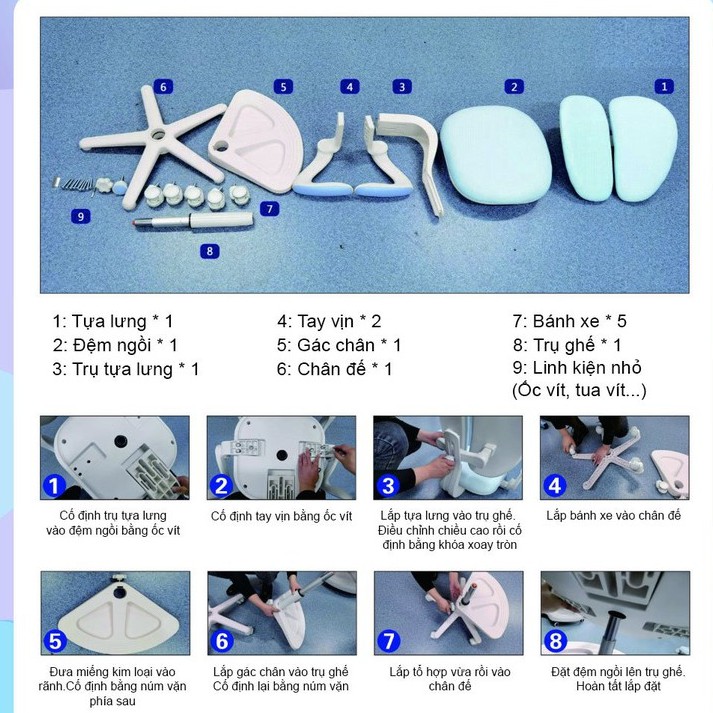 6 5 4 3 2 1

9 7

8

1: Tựa lưng * 1
2: Đệm ngồi * 1
3: Trụ tựa lưng * 1

4: Tay vịn * 2
5: Gác chân * 1
6: Chân đế * 1

7: Bánh xe * 5
8: Trụ ghế * 1
9: Linh kiện nhỏ (Ốc vít, tua vít...)

1
Cố định trụ tựa lưng vào đệm ngồi bằng ốc vít

2
Cố định tay vịn bằng ốc vít

3
Lắp tựa lưng vào trụ ghế. Điều chỉnh chiều cao rồi cố định bằng khóa xoay tròn

4
Lắp bánh xe vào chân đế

5
Đưa miếng kim loại vào rãnh.Cố định bằng núm vặn phía sau

6
Lắp gác chân vào trụ ghế Cố định lại bằng núm vặn

7
Lắp tổ hợp vừa rồi vào chân đế

8
Đặt đệm ngồi lên trụ ghế. Hoàn tất lắp đặt