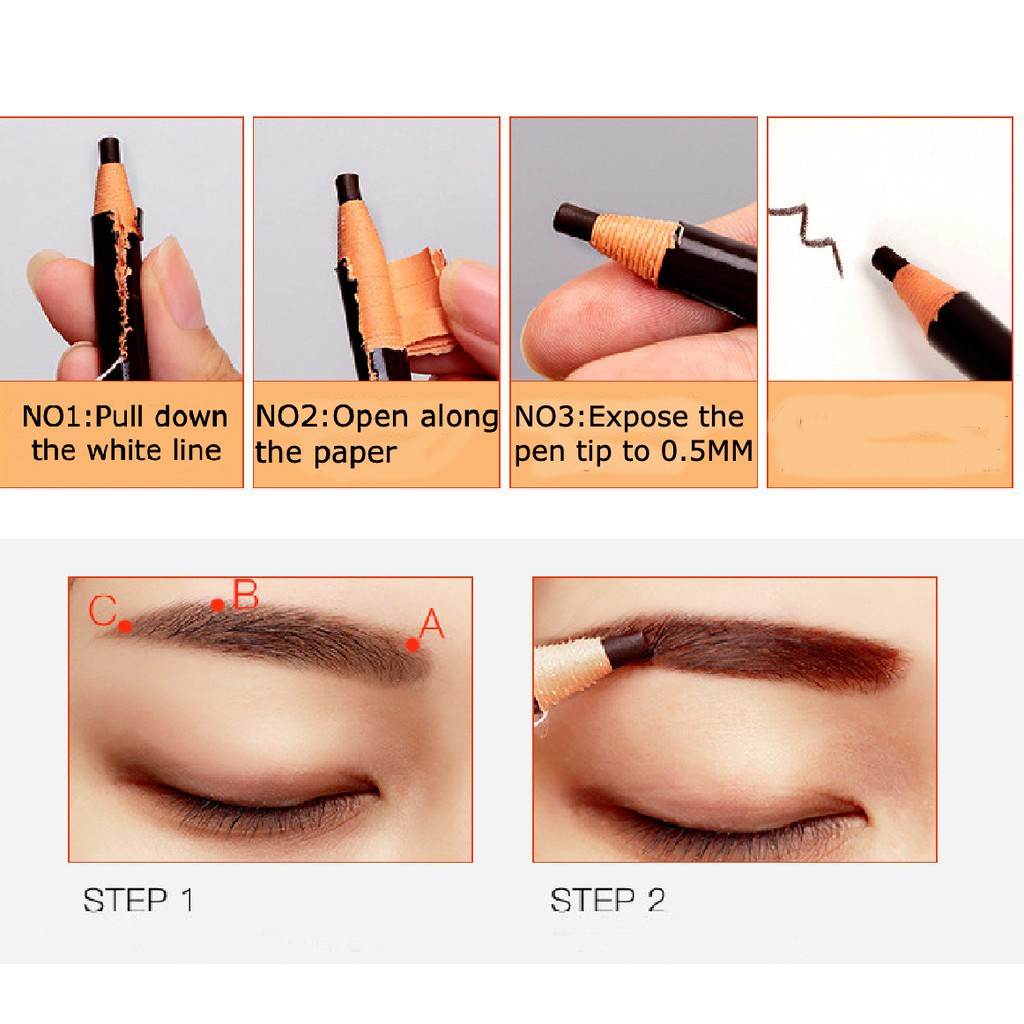 NO1:Pull down the white line

NO2:Open along the paper

NO3:Expose the pen tip to 0.5MM

C
B
A

STEP 1

STEP 2