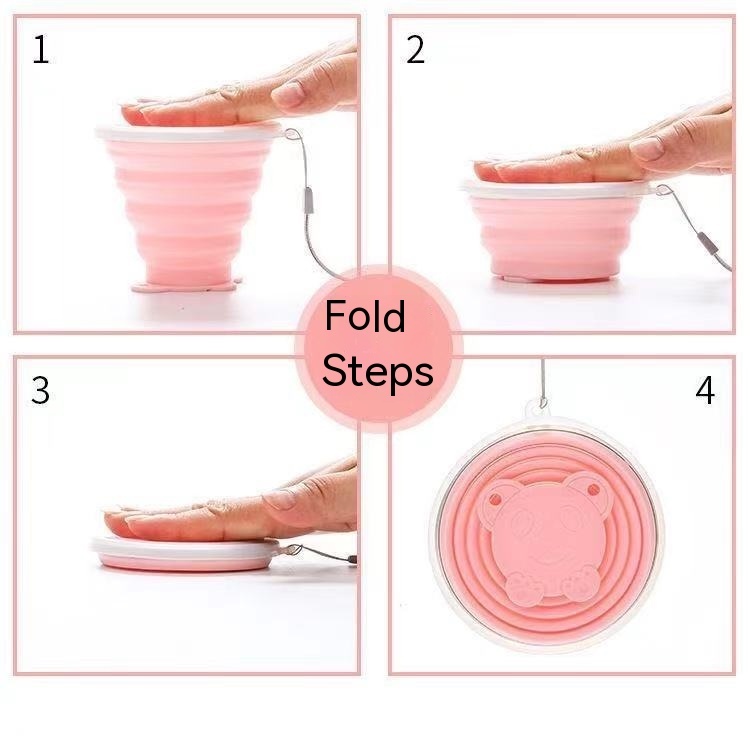 1

2

Fold Steps

3

4