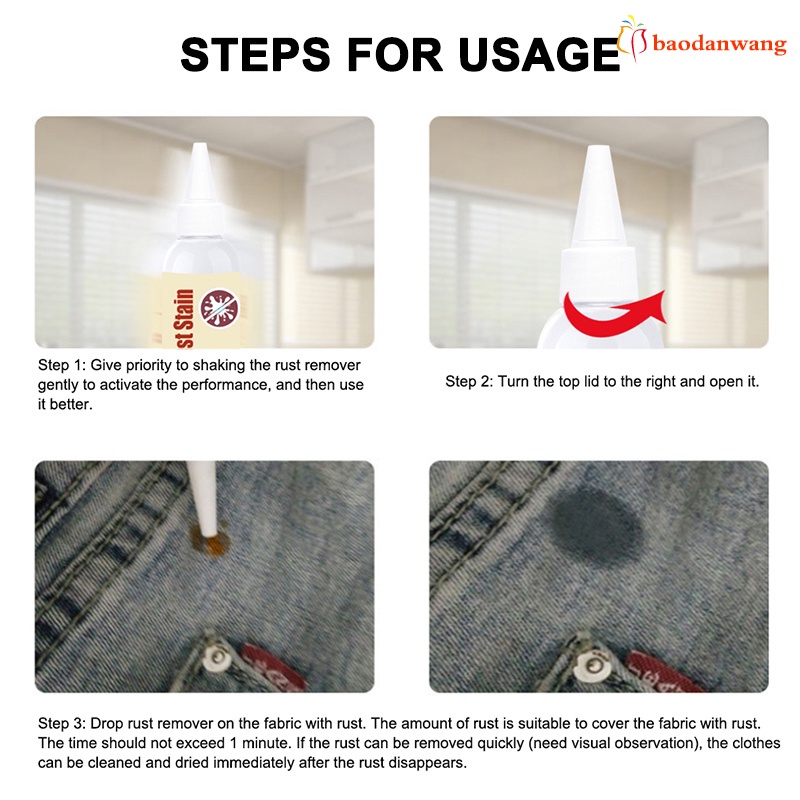 STEPS FOR USAGE

baodanwang

st Stain

Step 1: Give priority to shaking the rust remover gently to activate the performance, and then use it better.

Step 2: Turn the top lid to the right and open it.

Step 3: Drop rust remover on the fabric with rust. The amount of rust is suitable to cover the fabric with rust. The time should not exceed 1 minute. If the rust can be removed quickly (need visual observation), the clothes can be cleaned and dried immediately after the rust disappears.