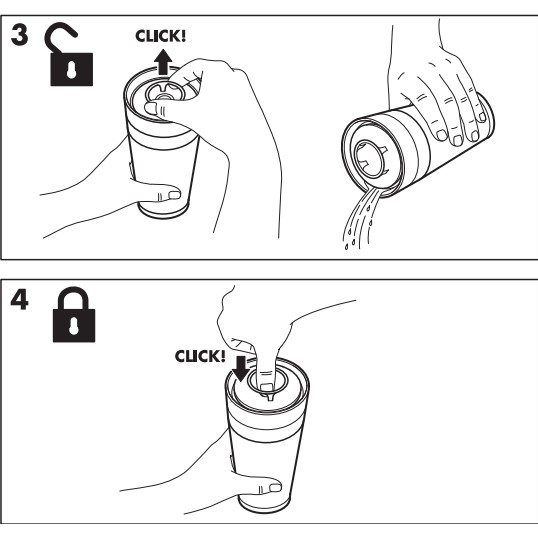 3

CLICK!

4

CLICK!