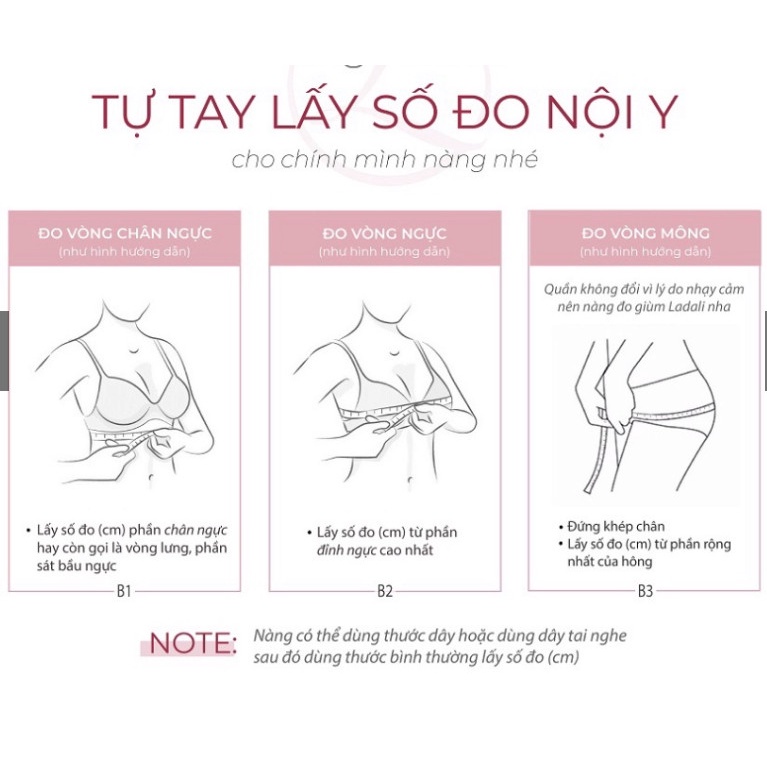 TỰ TAY LẤY SỐ ĐO NỘI Y

cho chính mình nàng nhé

ĐO VÒNG CHÂN NGỰC
(như hình hướng dẫn)

• Lấy số đo (cm) phần chân ngực hay còn gọi là vòng lưng, phần sát bầu ngực

B1

ĐO VÒNG NGỰC
(như hình hướng dẫn)

• Lấy số đo (cm) từ phần đỉnh ngực cao nhất

B2

ĐO VÒNG MÔNG
(như hình hướng dẫn)

Quần không đổi vì lý do nhạy cảm nên nàng đo giùm Ladali nha

• Đứng khép chân
• Lấy số đo (cm) từ phần rộng nhất của hông

B3

NOTE: Nàng có thể dùng thước dây hoặc dùng dây tai nghe sau đó dùng thước bình thường lấy số đo (cm)