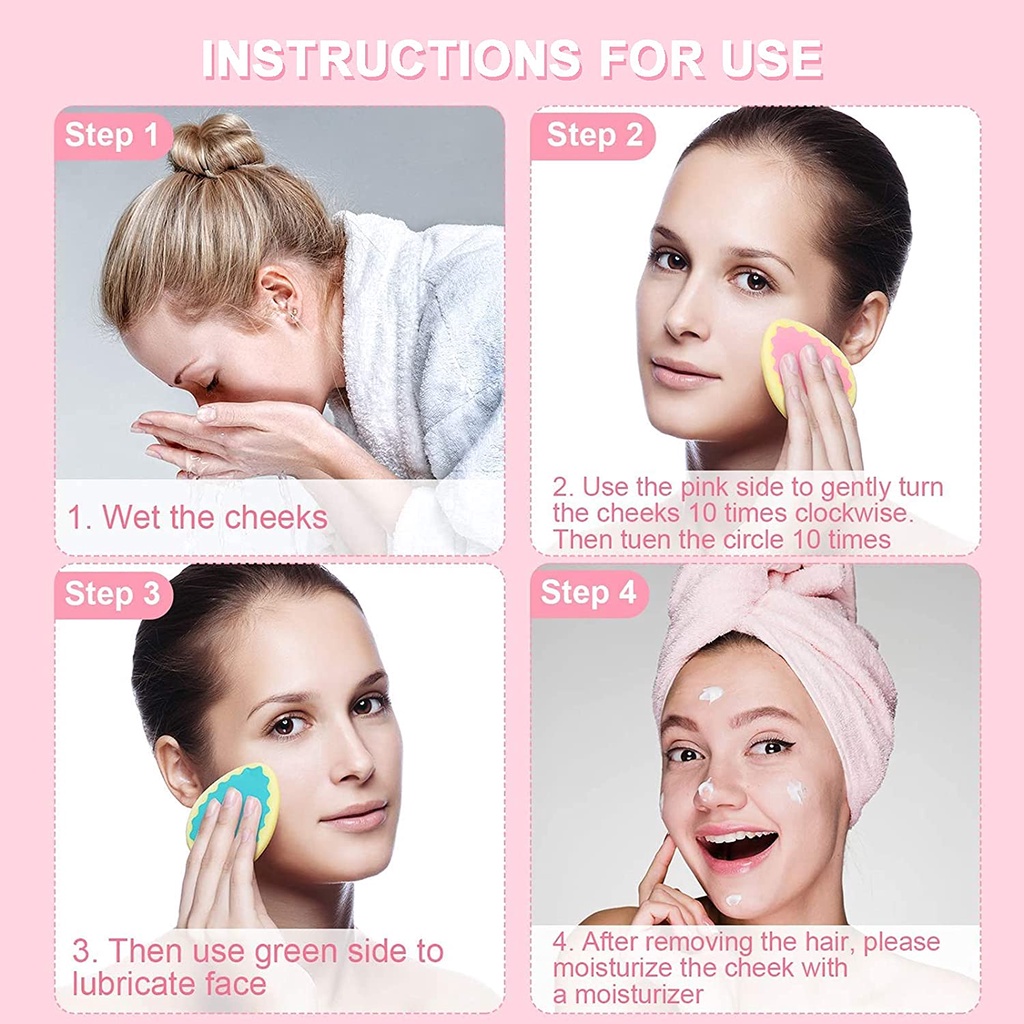 INSTRUCTIONS FOR USE

Step 1

1. Wet the cheeks

Step 2

2. Use the pink side to gently turn the cheeks 10 times clockwise. Then tuen the circle 10 times

Step 3

3. Then use green side to lubricate face

Step 4

4. After removing the hair, please moisturize the cheek with a moisturizer