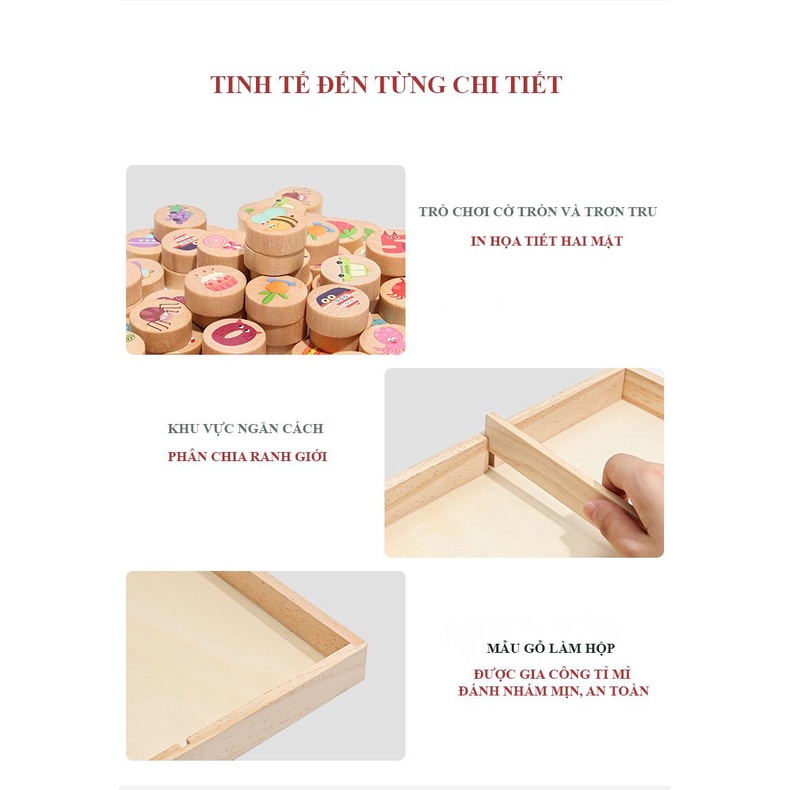 TINH TẾ ĐẾN TỪNG CHI TIẾT

TRÒ CHƠI CỜ TRÒN VÀ TRƠN TRU
IN HỌA TIẾT HAI MẶT

KHU VỰC NGĂN CÁCH
PHÂN CHIA RANH GIỚI

MẪU GỖ LÀM HỘP
ĐƯỢC GIA CÔNG TỈ MỈ
ĐÁNH NHÁM MỊN, AN TOÀN