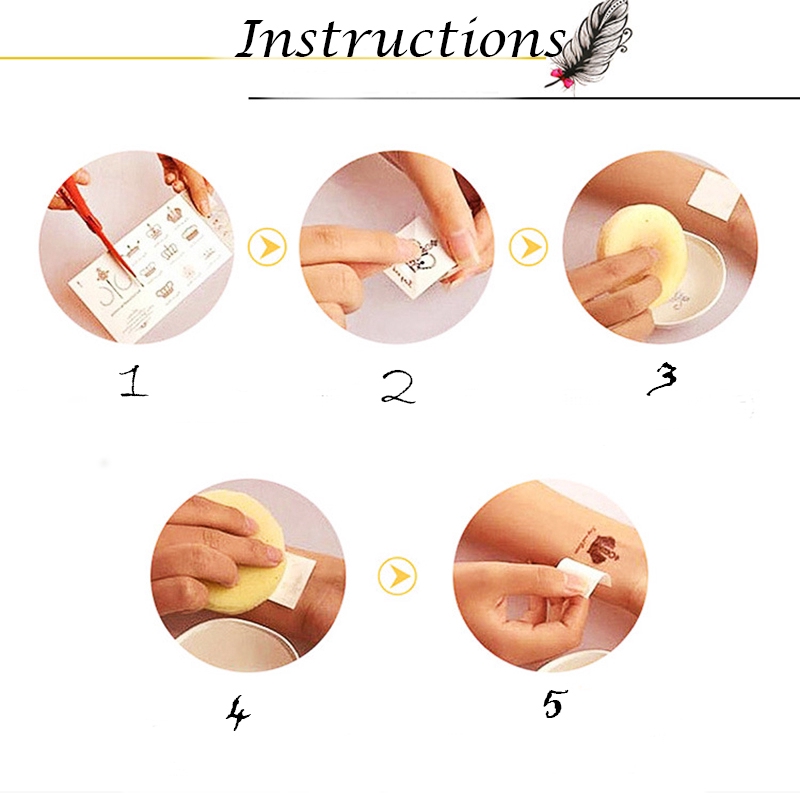 Instructions

1

2

3

4

5