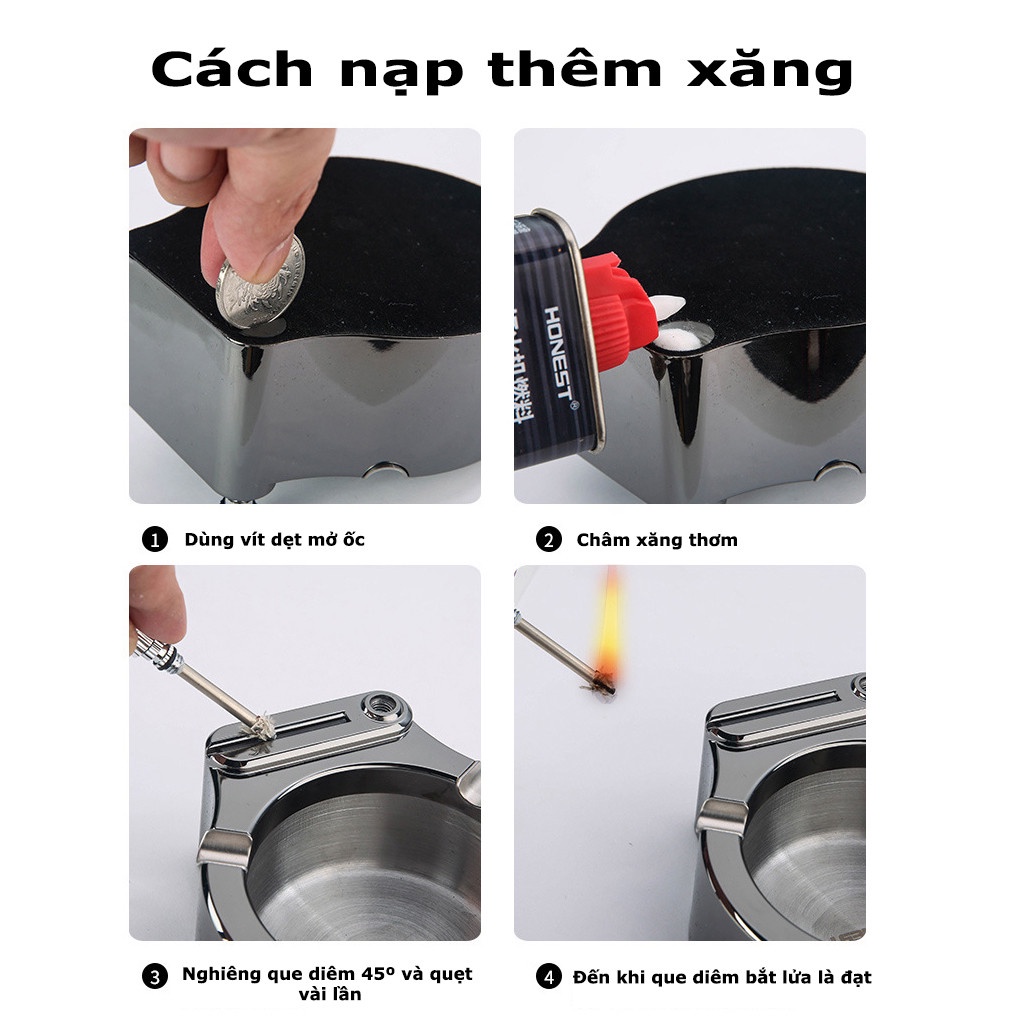 Cách nạp thêm xăng

HONEST®

1 Dùng vít dẹt mở ốc

2 Châm xăng thơm

3 Nghiêng que diêm 45º và quẹt vài lần

4 Đến khi que diêm bắt lửa là đạt