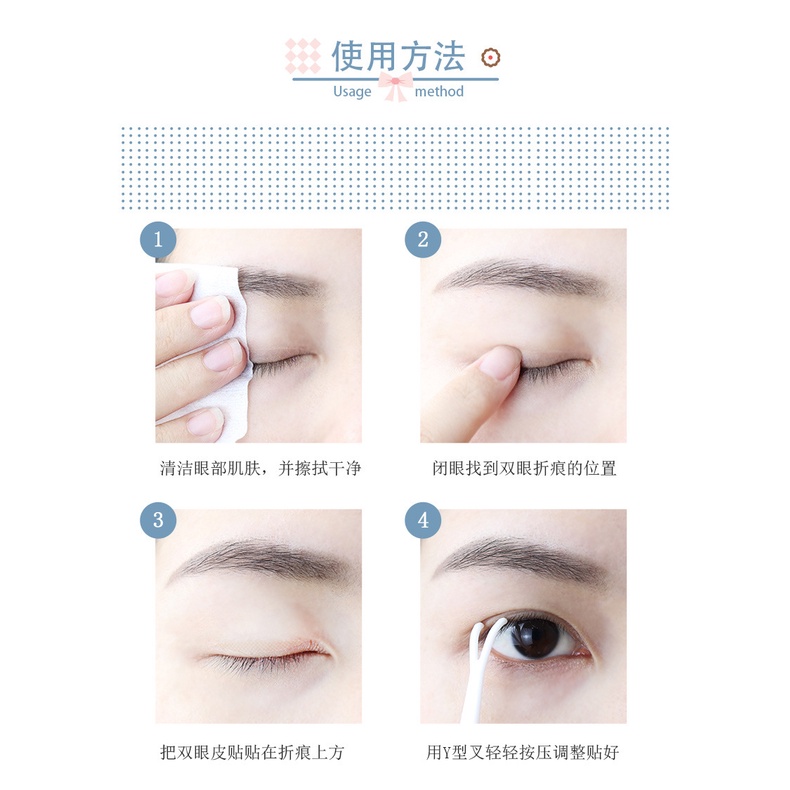 使用方法
Usage method

1
清洁眼部肌肤，并擦拭干净

2
闭眼找到双眼折痕的位置

3
把双眼皮贴贴在折痕上方

4
用Y型叉轻轻按压调整贴好