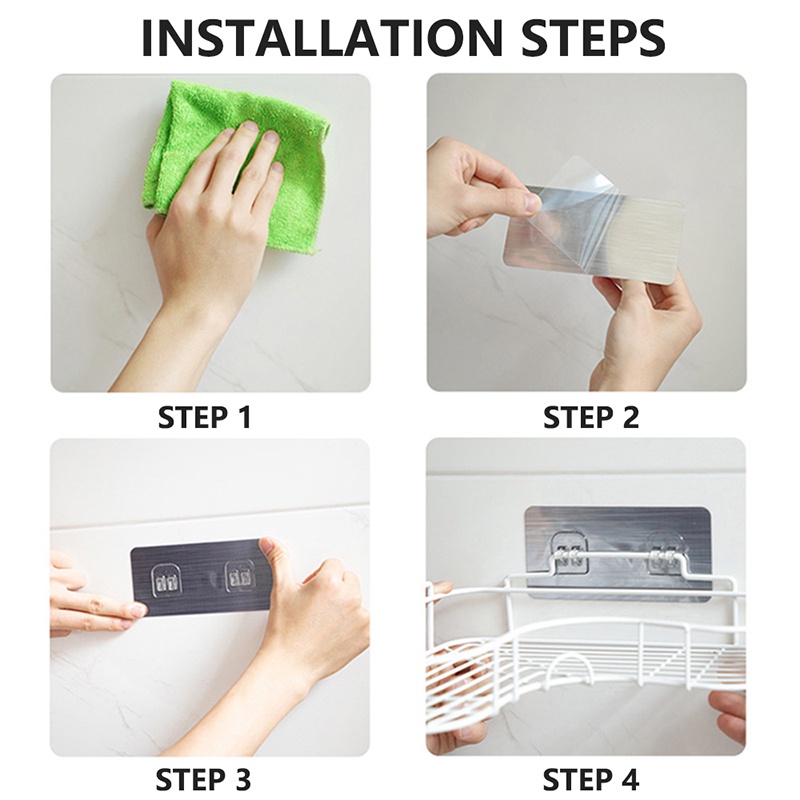 INSTALLATION STEPS

STEP 1

STEP 2

STEP 3

STEP 4