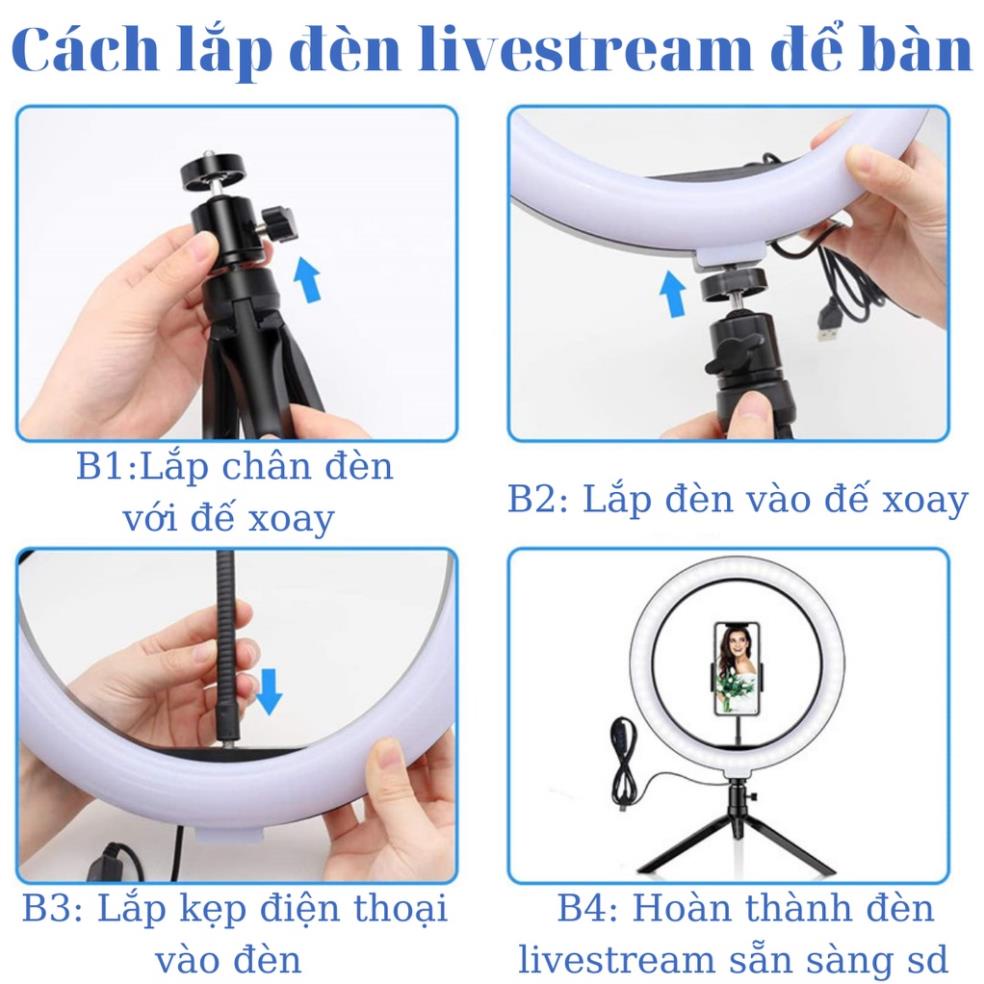 Cách lắp đèn livestream để bàn

B1:Lắp chân đèn với đế xoay

B2: Lắp đèn vào đế xoay

B3: Lắp kẹp điện thoại vào đèn

B4: Hoàn thành đèn livestream sẵn sàng sd