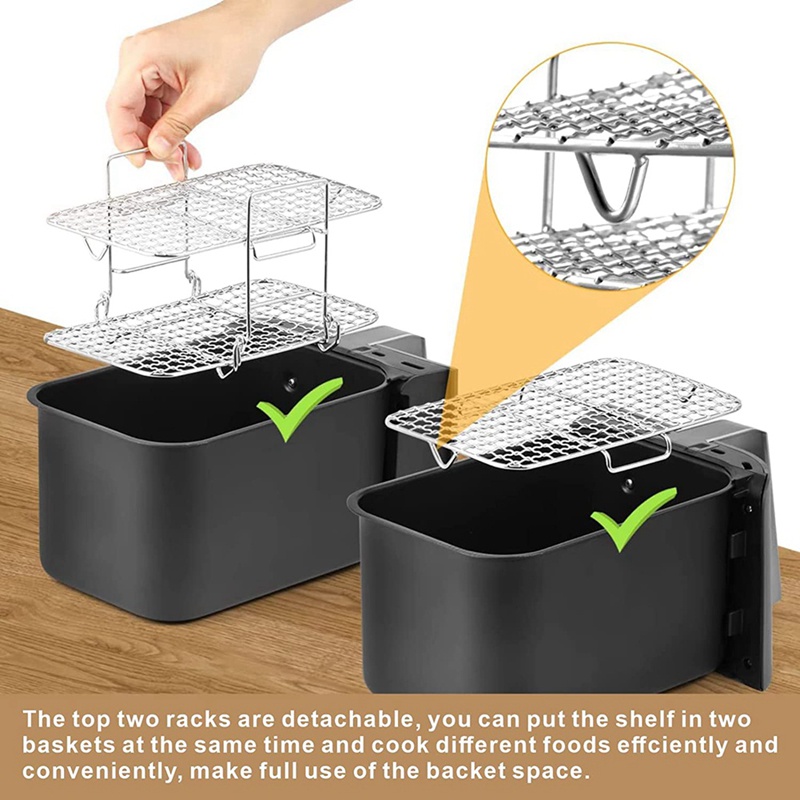 The top two racks are detachable, you can put the shelf in two baskets at the same time and cook different foods effciently and conveniently, make full use of the backet space.