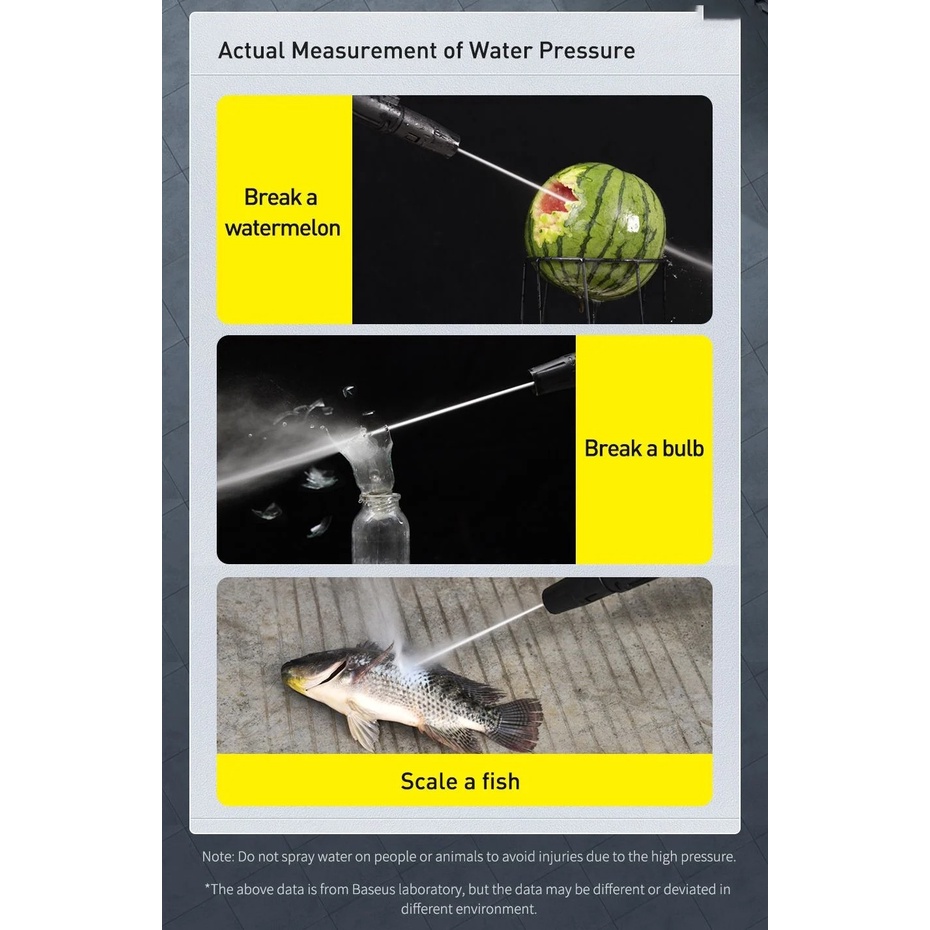 Actual Measurement of Water Pressure

Break a watermelon

Break a bulb

Scale a fish

Note: Do not spray water on people or animals to avoid injuries due to the high pressure.

*The above data is from Baseus laboratory, but the data may be different or deviated in different environment.