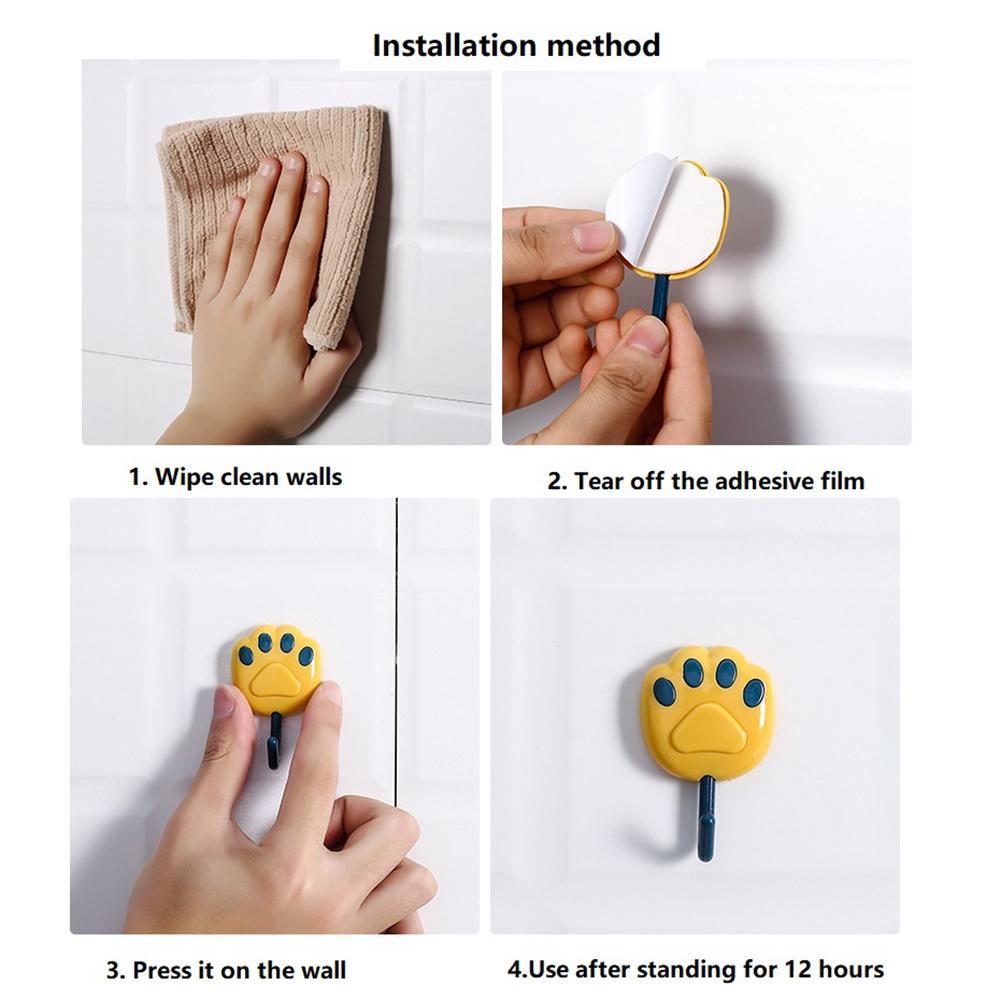 Installation method

1. Wipe clean walls

2. Tear off the adhesive film

3. Press it on the wall

4.Use after standing for 12 hours