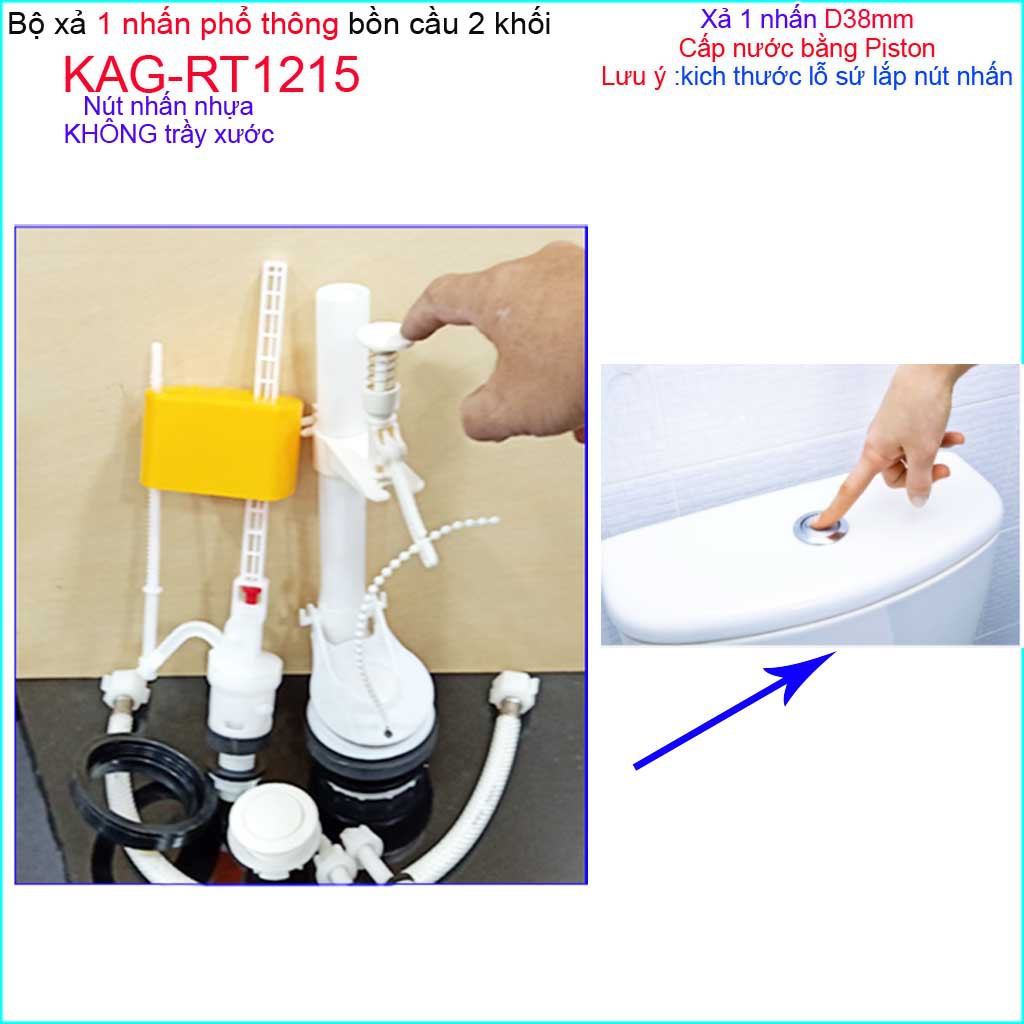 Bộ xả 1 nhấn phổ thông bồn cầu 2 khối

KAG-RT1215

Nút nhấn nhựa
KHÔNG trầy xước

Xả 1 nhấn D38mm
Cấp nước bằng Piston
Lưu ý :kich thước lỗ sứ lắp nút nhấn