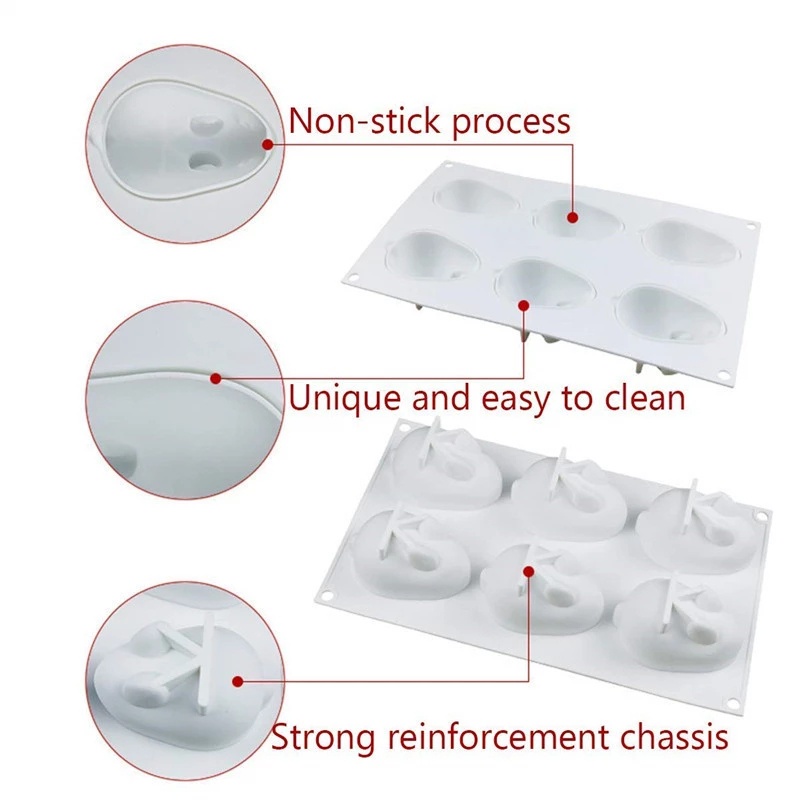 Non-stick process

Unique and easy to clean

Strong reinforcement chassis