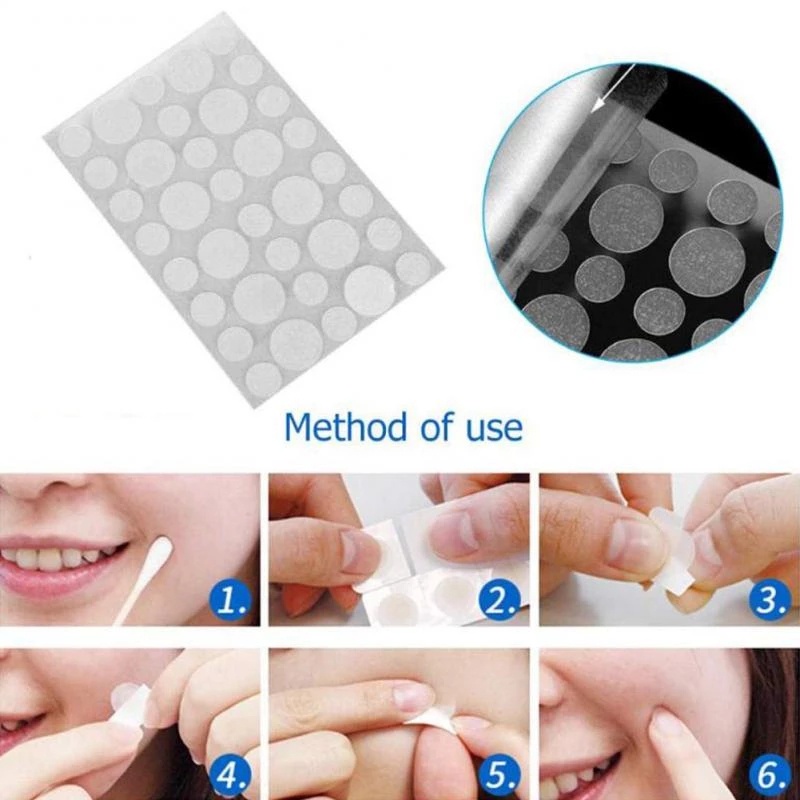 Method of use

1.

2.

3.

4.

5.

6.