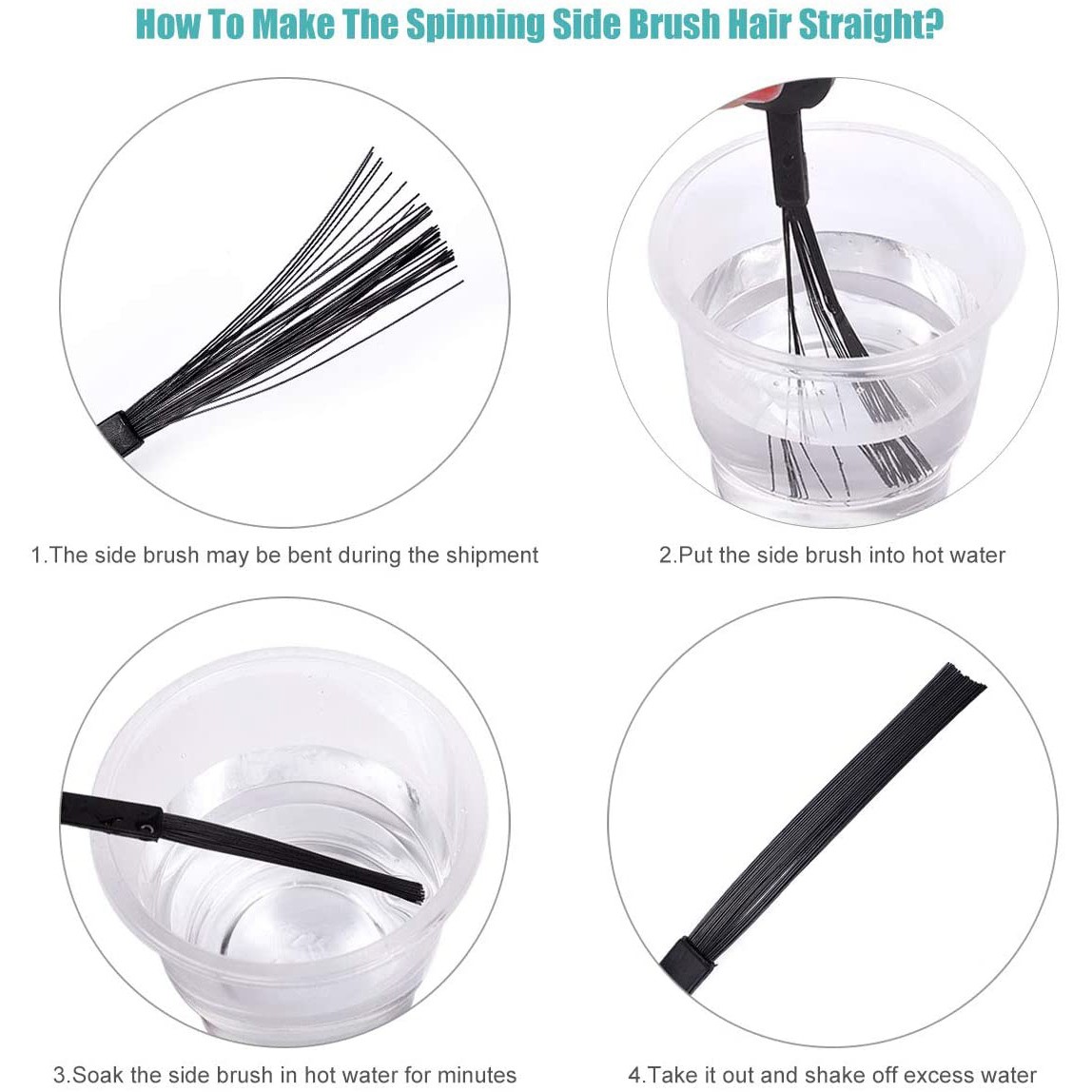 How To Make The Spinning Side Brush Hair Straight?

1.The side brush may be bent during the shipment

2.Put the side brush into hot water

3.Soak the side brush in hot water for minutes

4.Take it out and shake off excess water