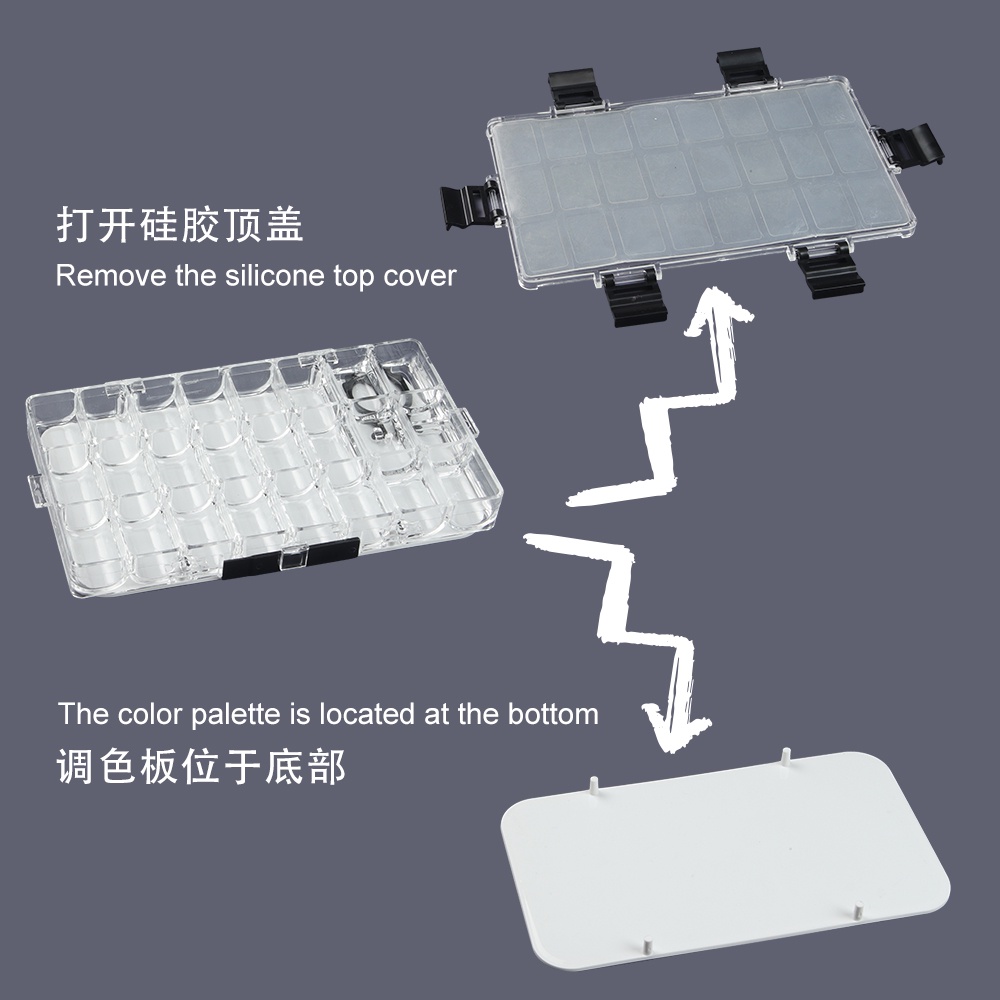 打开硅胶顶盖
Remove the silicone top cover

The color palette is located at the bottom
调色板位于底部