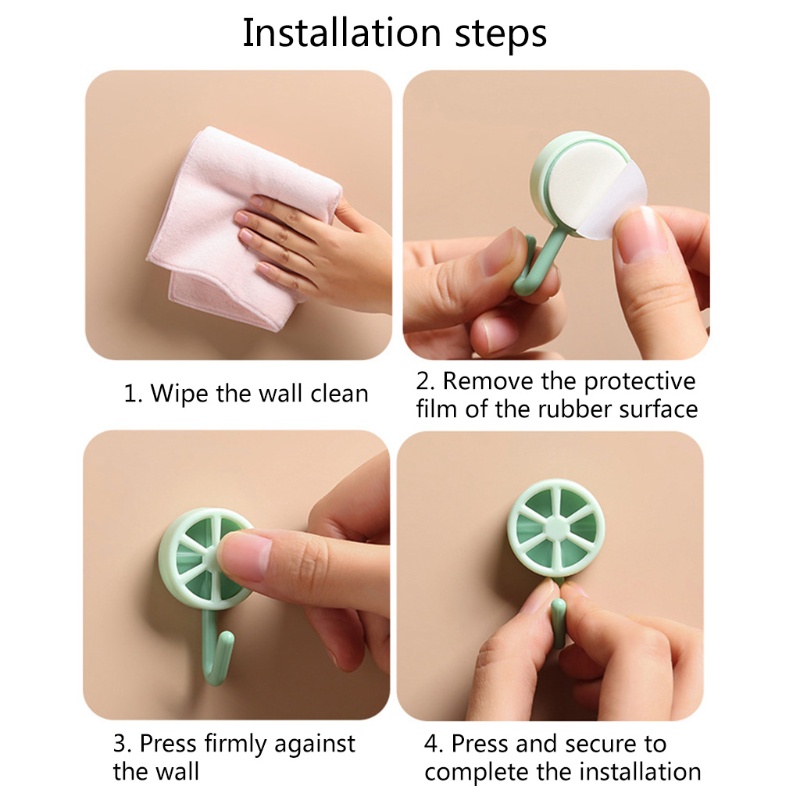 Installation steps

1. Wipe the wall clean

2. Remove the protective film of the rubber surface

3. Press firmly against the wall

4. Press and secure to complete the installation