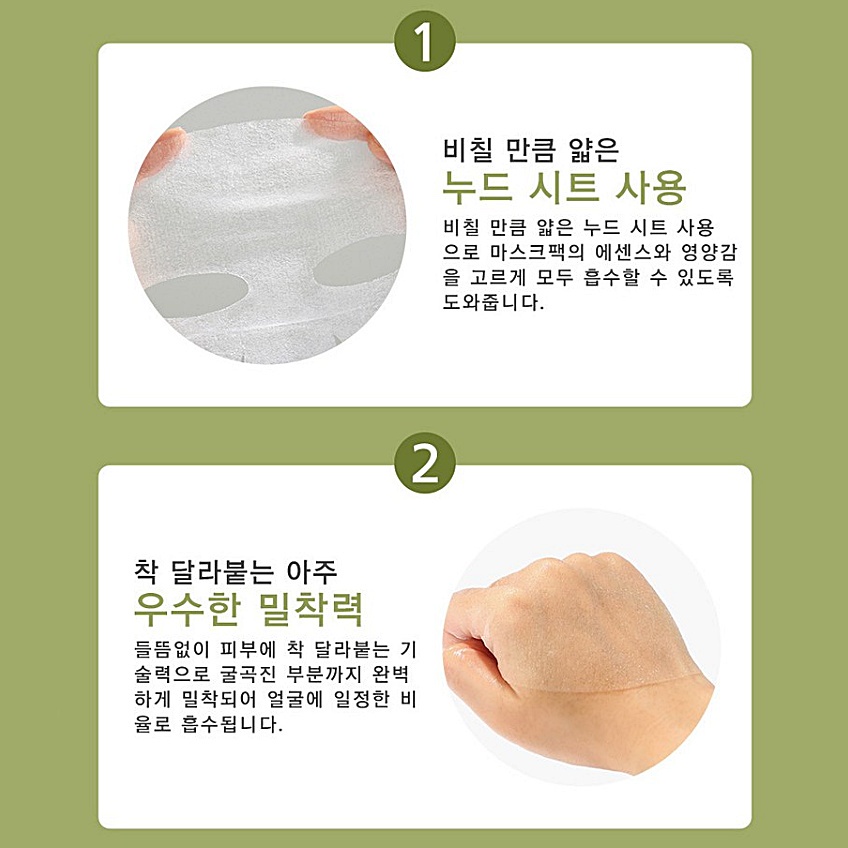 1

비칠 만큼 얇은
누드 시트 사용

비칠 만큼 얇은 누드 시트 사용으로 마스크팩의 에센스와 영양감을 고르게 모두 흡수할 수 있도록 도와줍니다.

2

착 달라붙는 아주
우수한 밀착력

들뜸없이 피부에 착 달라붙는 기술력으로 굴곡진 부분까지 완벽하게 밀착되어 얼굴에 일정한 비율로 흡수됩니다.